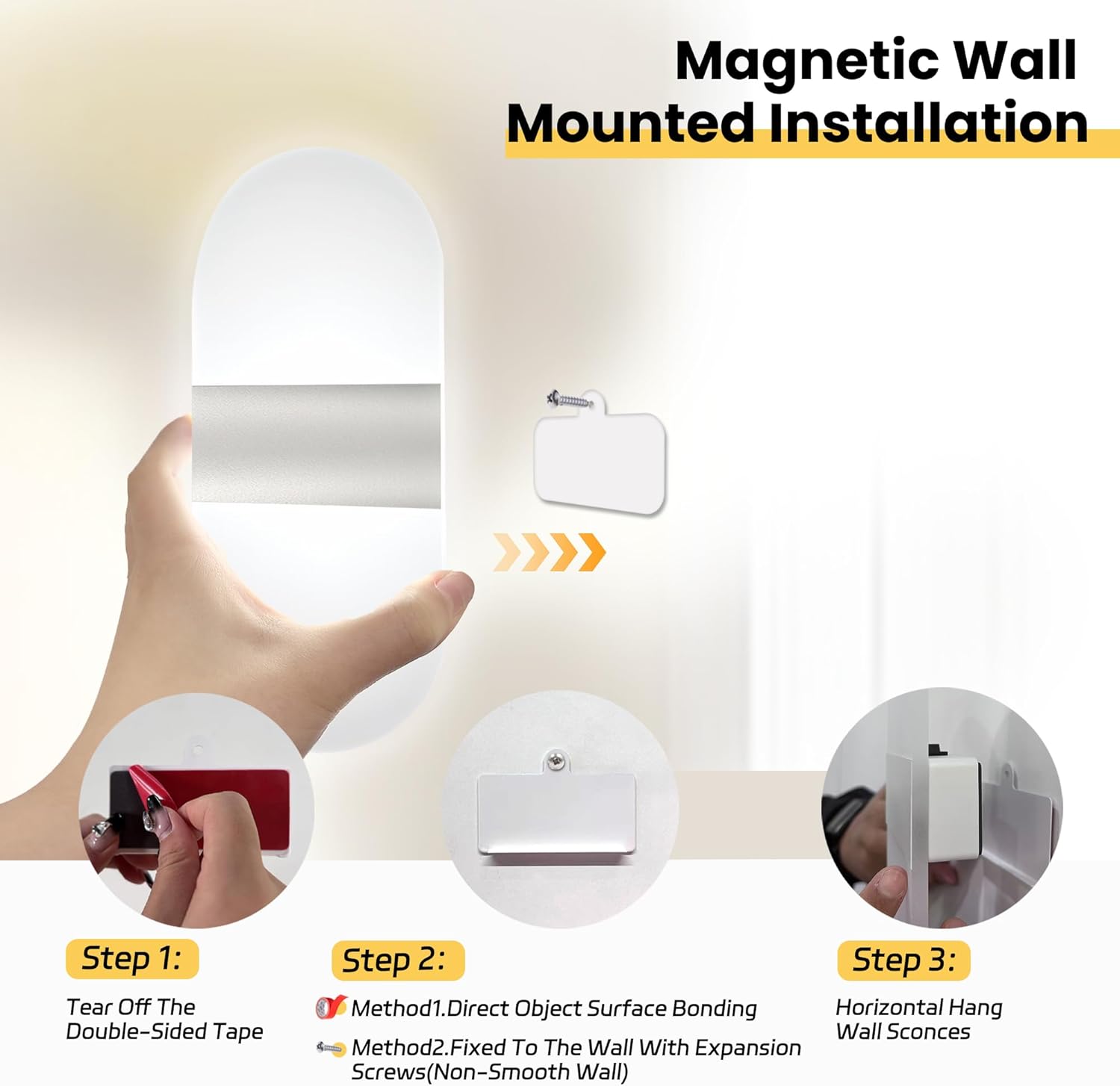 Magnetic Wall Mounted Installation

Step 1:

Tear Off The Double-Sided Tape

Step 2:

Method1.Direct Object Surface Bonding

Method2.Fixed To The Wall With Expansion Screws(Non-Smooth Wall)

Step 3:

Horizontal Hang Wall Sconces