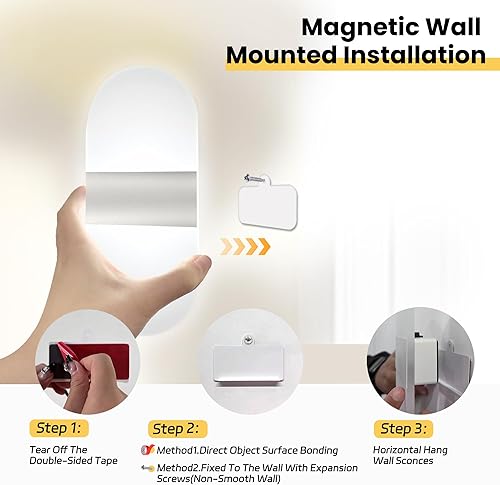 Magnetic Wall Mounted Installation

Step 1:
Tear Off The Double-Sided Tape

Step 2:
Method1.Direct Object Surface Bonding
Method2.Fixed To The Wall With Expansion Screws(Non-Smooth Wall)

Step 3:
Horizontal Hang Wall Sconces