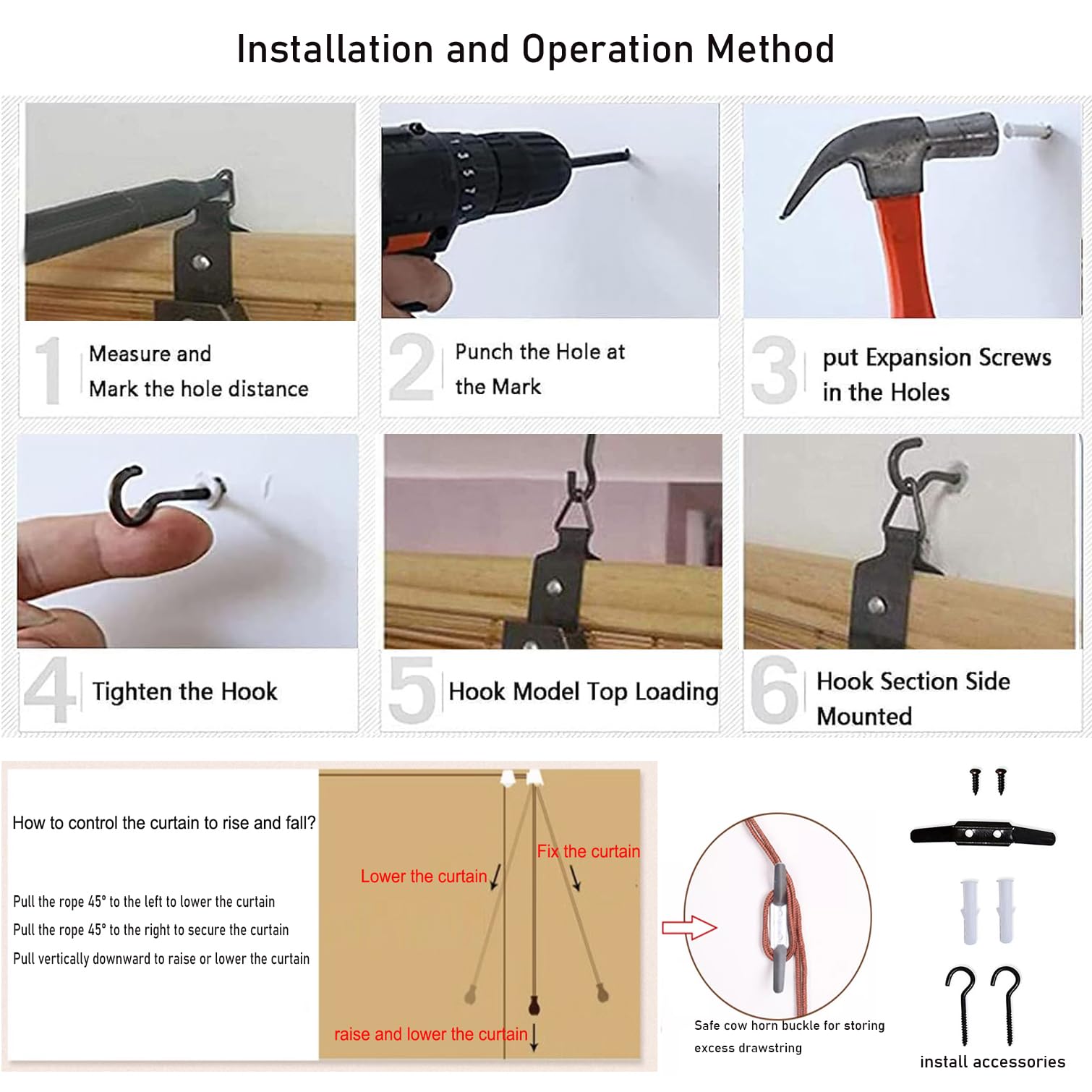 Installation and Operation Method

1 Measure and Mark the hole distance

2 Punch the Hole at the Mark

3 put Expansion Screws in the Holes

4 Tighten the Hook

5 Hook Model Top Loading

6 Hook Section Side Mounted

How to control the curtain to rise and fall?

Pull the rope 45° to the left to lower the curtain

Pull the rope 45° to the right to secure the curtain

Pull vertically downward to raise or lower the curtain

Lower the curtain

Fix the curtain

raise and lower the curtain

Safe cow horn buckle for storing excess drawstring

install accessories