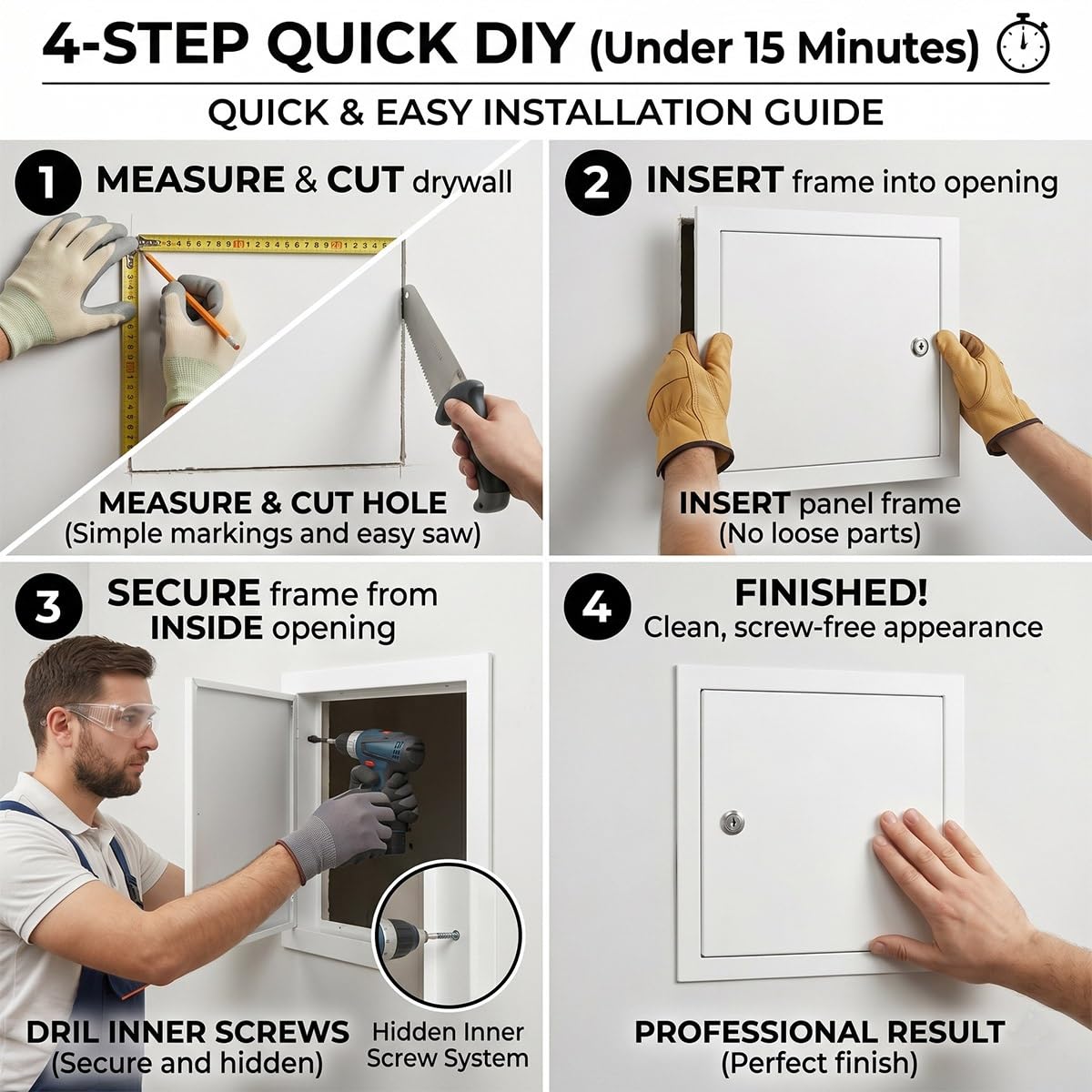 4-STEP QUICK DIY (Under 15 Minutes)

QUICK & EASY INSTALLATION GUIDE

1 MEASURE & CUT drywall

MEASURE & CUT HOLE
(Simple markings and easy saw)

2 INSERT frame into opening

INSERT panel frame
(No loose parts)

3 SECURE frame from INSIDE opening

DRIL INNER SCREWS
(Secure and hidden)

Hidden Inner Screw System

4 FINISHED!
Clean, screw-free appearance

PROFESSIONAL RESULT
(Perfect finish)