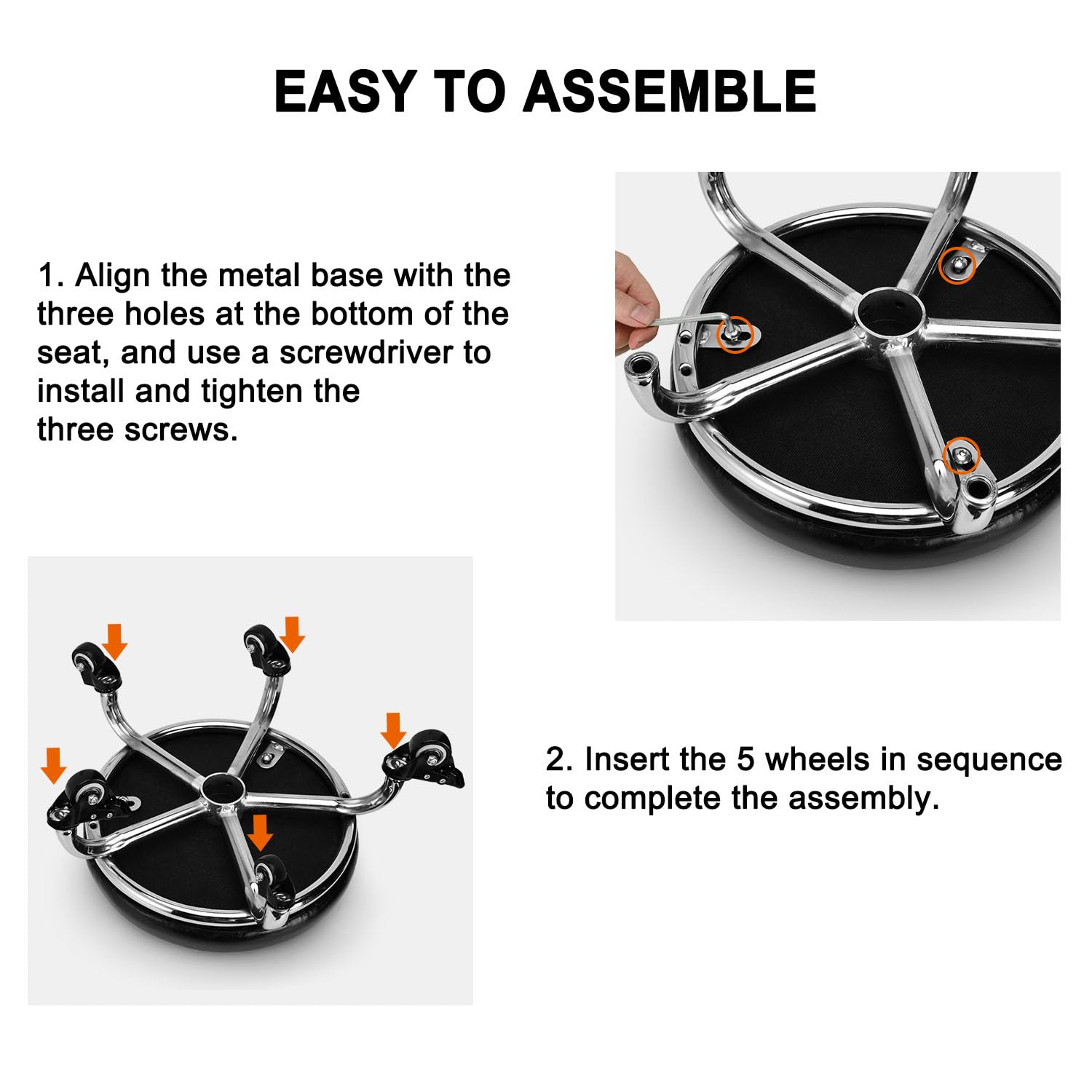 EASY TO ASSEMBLE

1. Align the metal base with the three holes at the bottom of the seat, and use a screwdriver to install and tighten the three screws.

2. Insert the 5 wheels in sequence to complete the assembly.