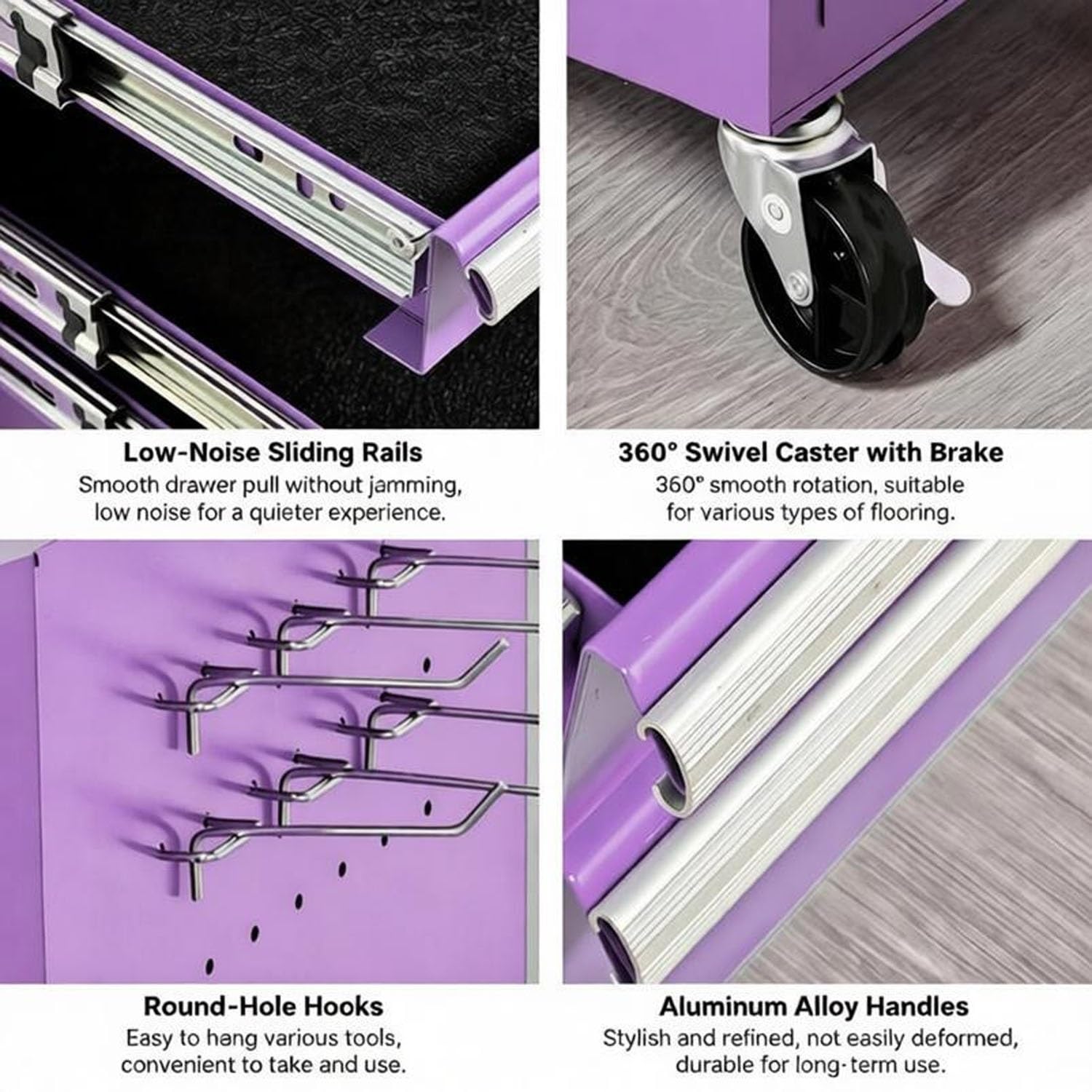 Low-Noise Sliding Rails
Smooth drawer pull without jamming, low noise for a quieter experience.

360° Swivel Caster with Brake
360° smooth rotation, suitable for various types of flooring.

Round-Hole Hooks
Easy to hang various tools, convenient to take and use.

Aluminum Alloy Handles
Stylish and refined, not easily deformed, durable for long-term use.