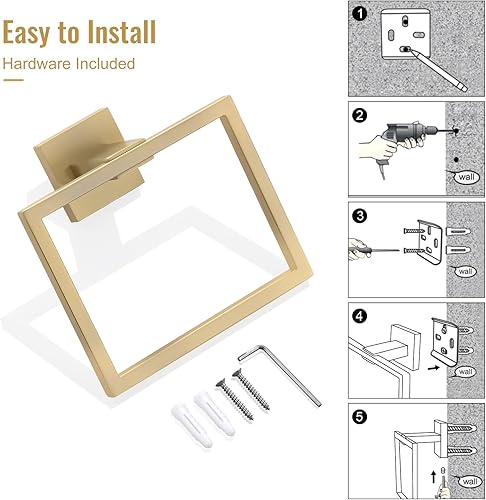 Easy to Install
Hardware Included

1

2

wall

3

wall

4

wall

5

wall