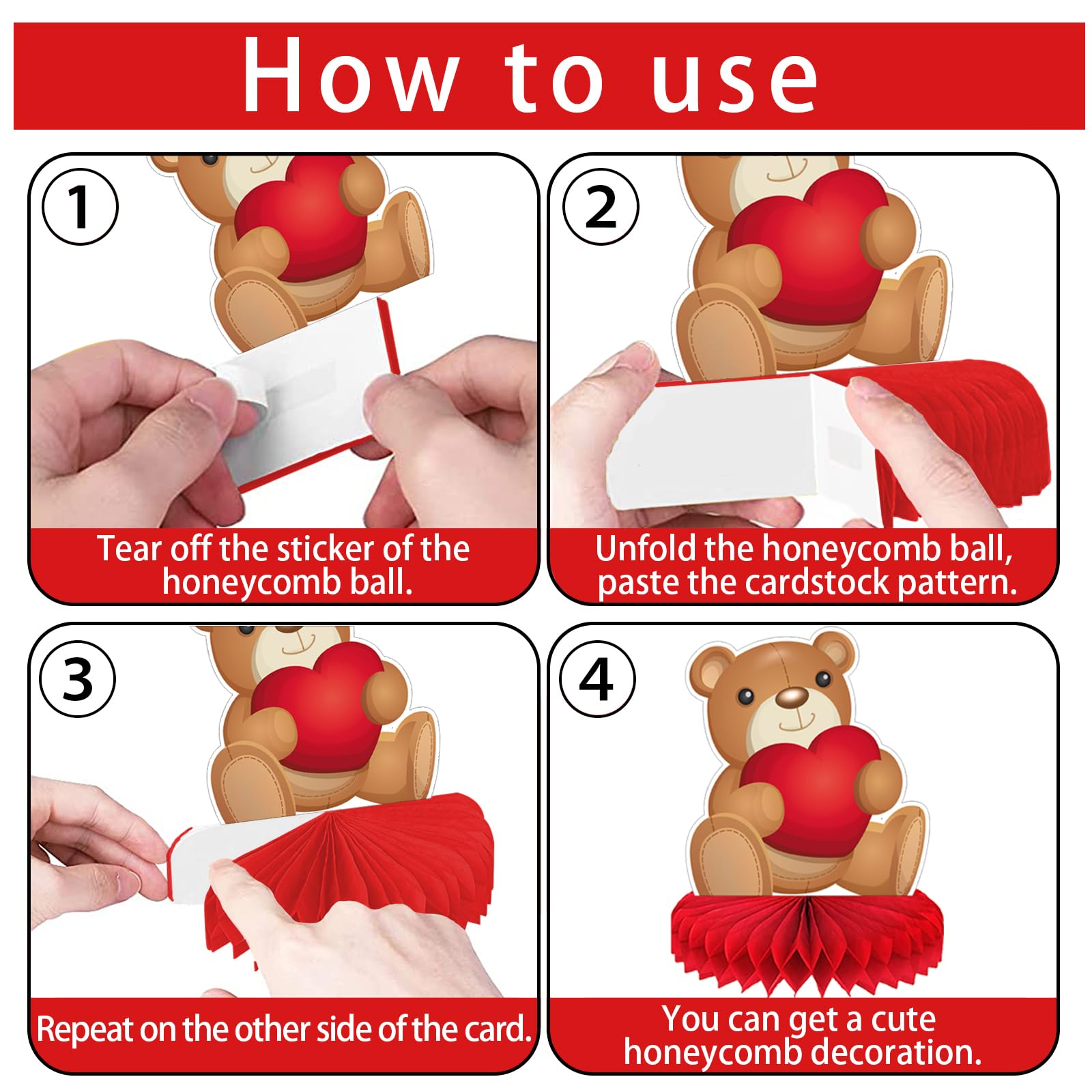 How to use

1

Tear off the sticker of the honeycomb ball.

2

Unfold the honeycomb ball, paste the cardstock pattern.

3

Repeat on the other side of the card.

4

You can get a cute honeycomb decoration.