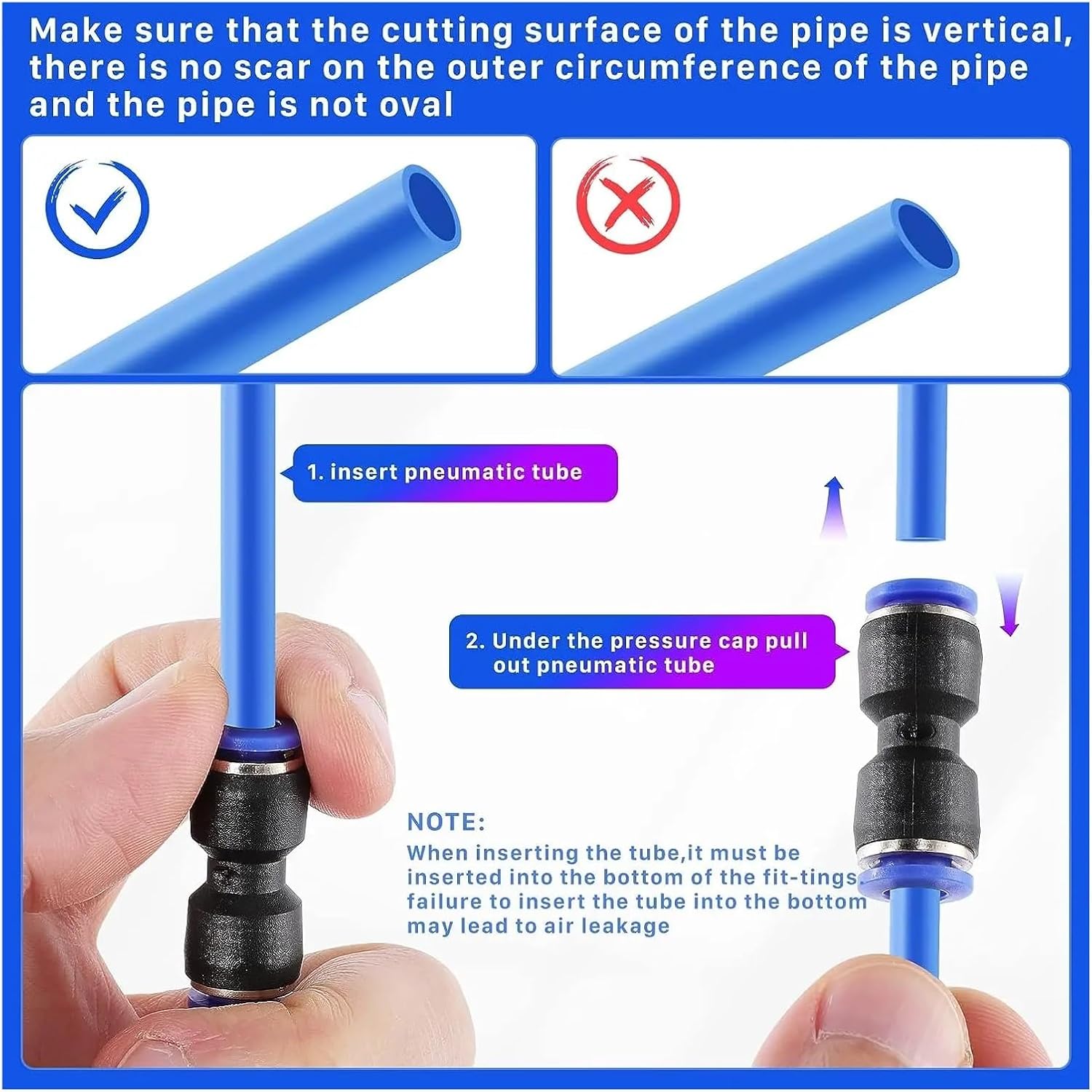 Make sure that the cutting surface of the pipe is vertical, there is no scar on the outer circumference of the pipe and the pipe is not oval

1. insert pneumatic tube

2. Under the pressure cap pull out pneumatic tube

NOTE:
When inserting the tube,it must be inserted into the bottom of the fit-tings. failure to insert the tube into the bottom may lead to air leakage