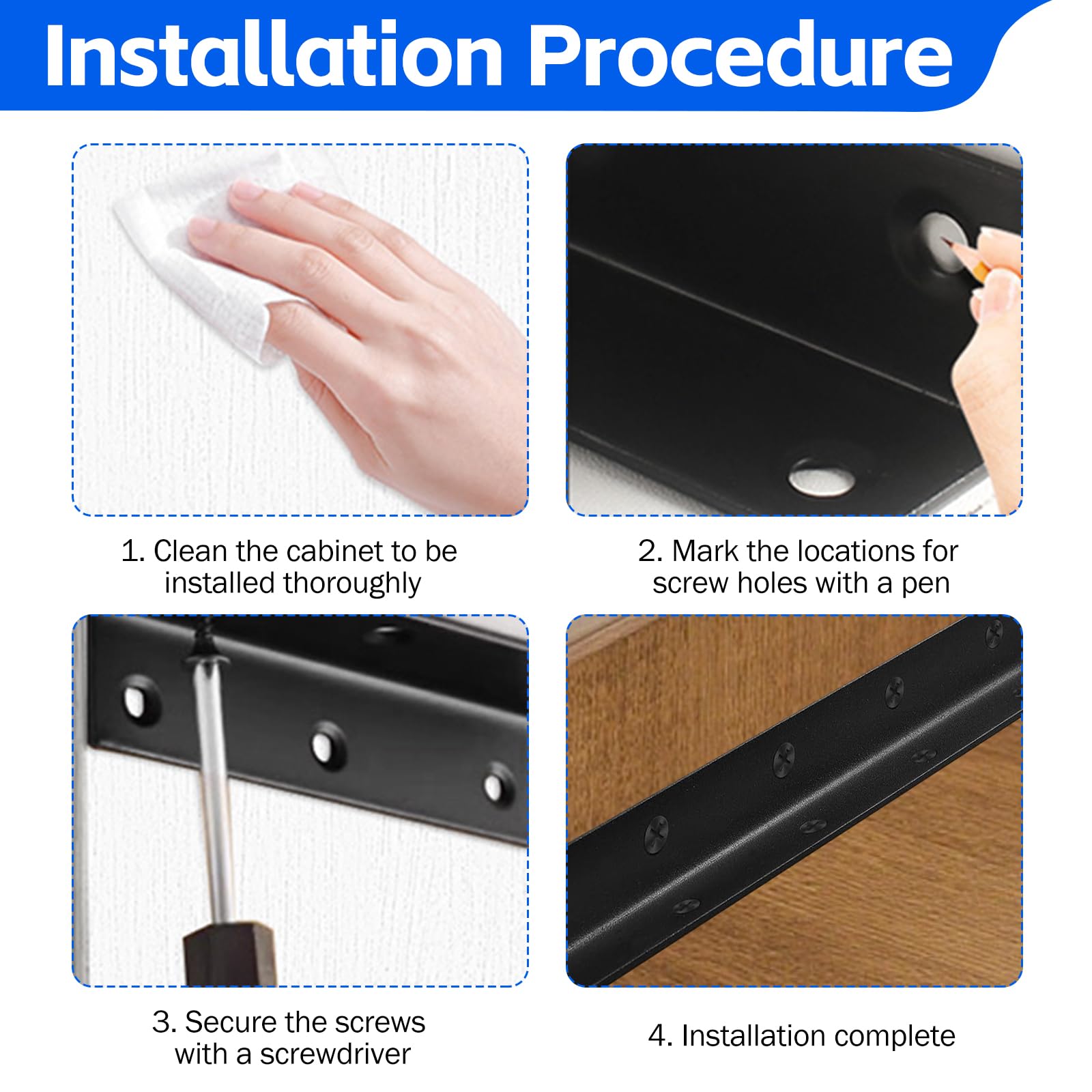 Installation Procedure

1. Clean the cabinet to be installed thoroughly

2. Mark the locations for screw holes with a pen

3. Secure the screws with a screwdriver

4. Installation complete