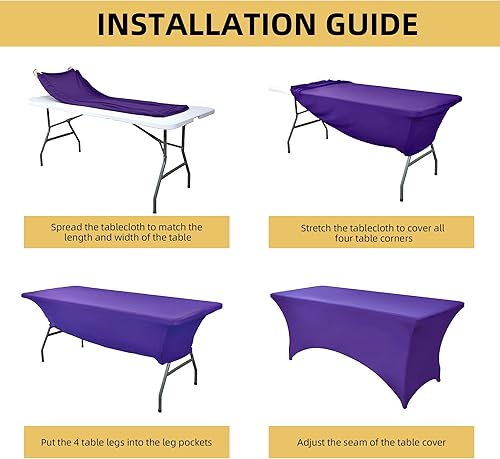 INSTALLATION GUIDE

Spread the tablecloth to match the length and width of the table

Stretch the tablecloth to cover all four table corners

Put the 4 table legs into the leg pockets

Adjust the seam of the table cover