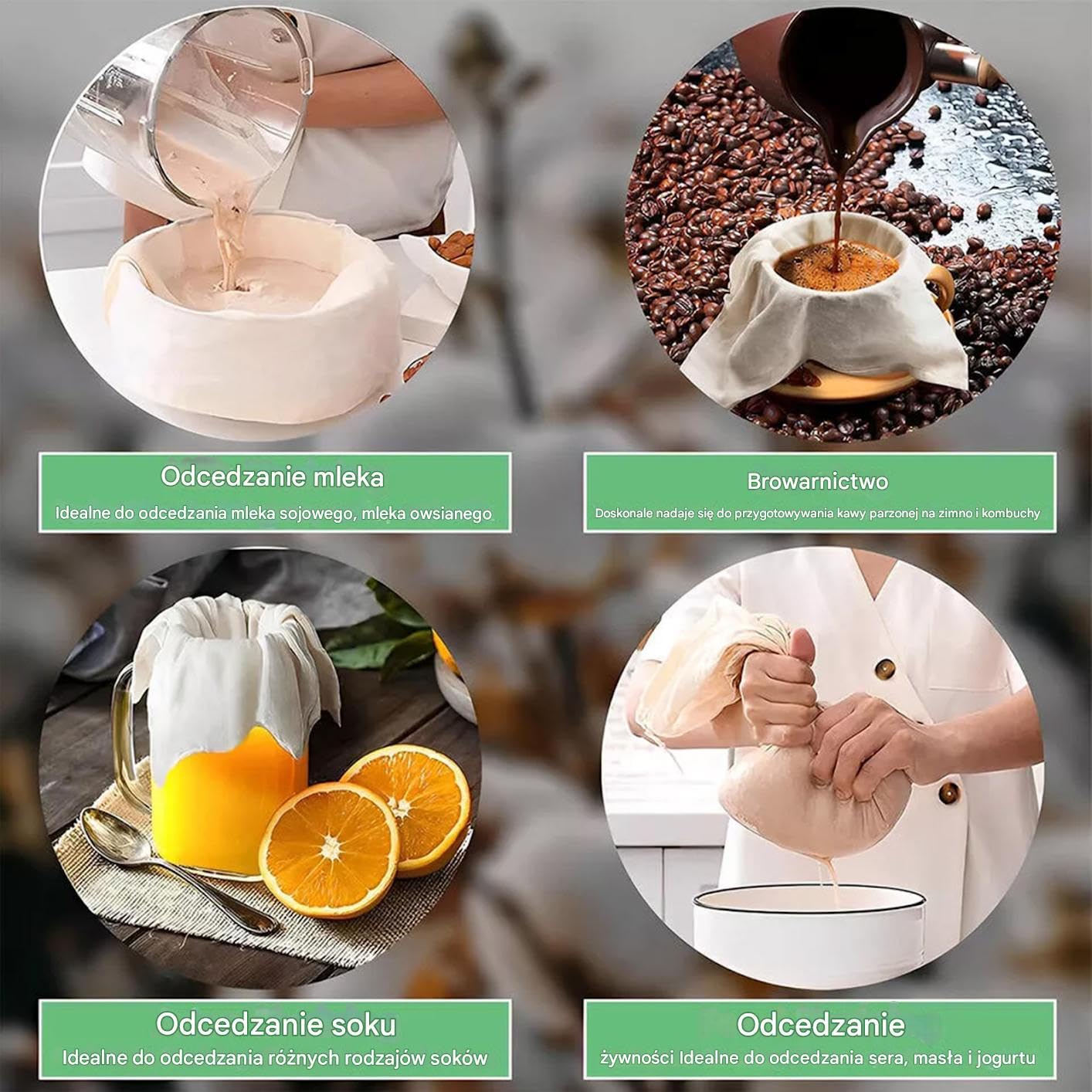 Odcedzanie mleka
Idealne do odcedzania mleka sojowego, mleka owsianego

Browarnictwo
Doskonale nadaje się do przygotowywania kawy parzonej na zimno i kombuchy

Odcedzanie soku
Idealne do odcedzania różnych rodzajów soków

Odcedzanie
żywności Idealne do odcedzania sera, masła i jogurtu