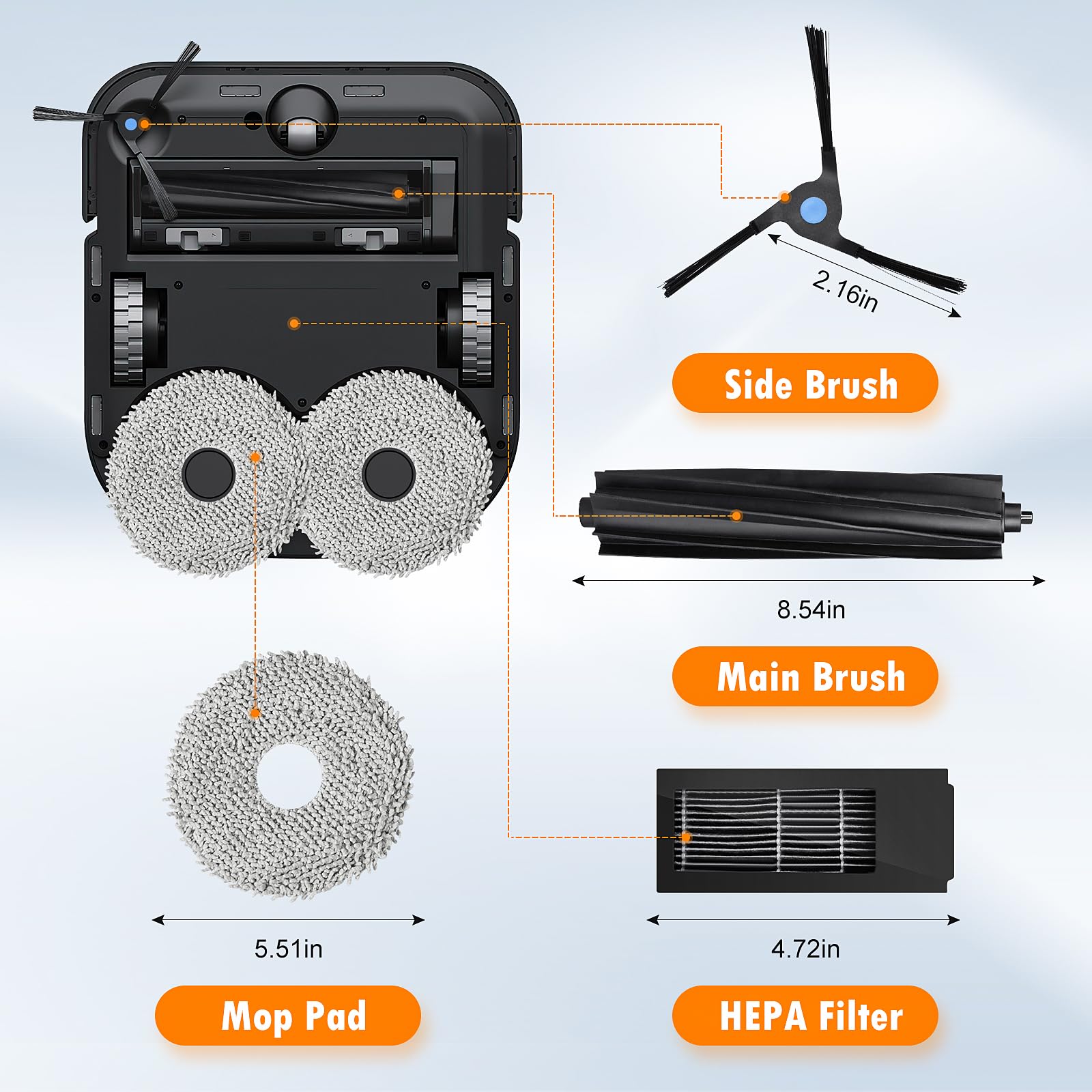 2.16in

Side Brush

8.54in

Main Brush

5.51in

Mop Pad

4.72in

HEPA Filter