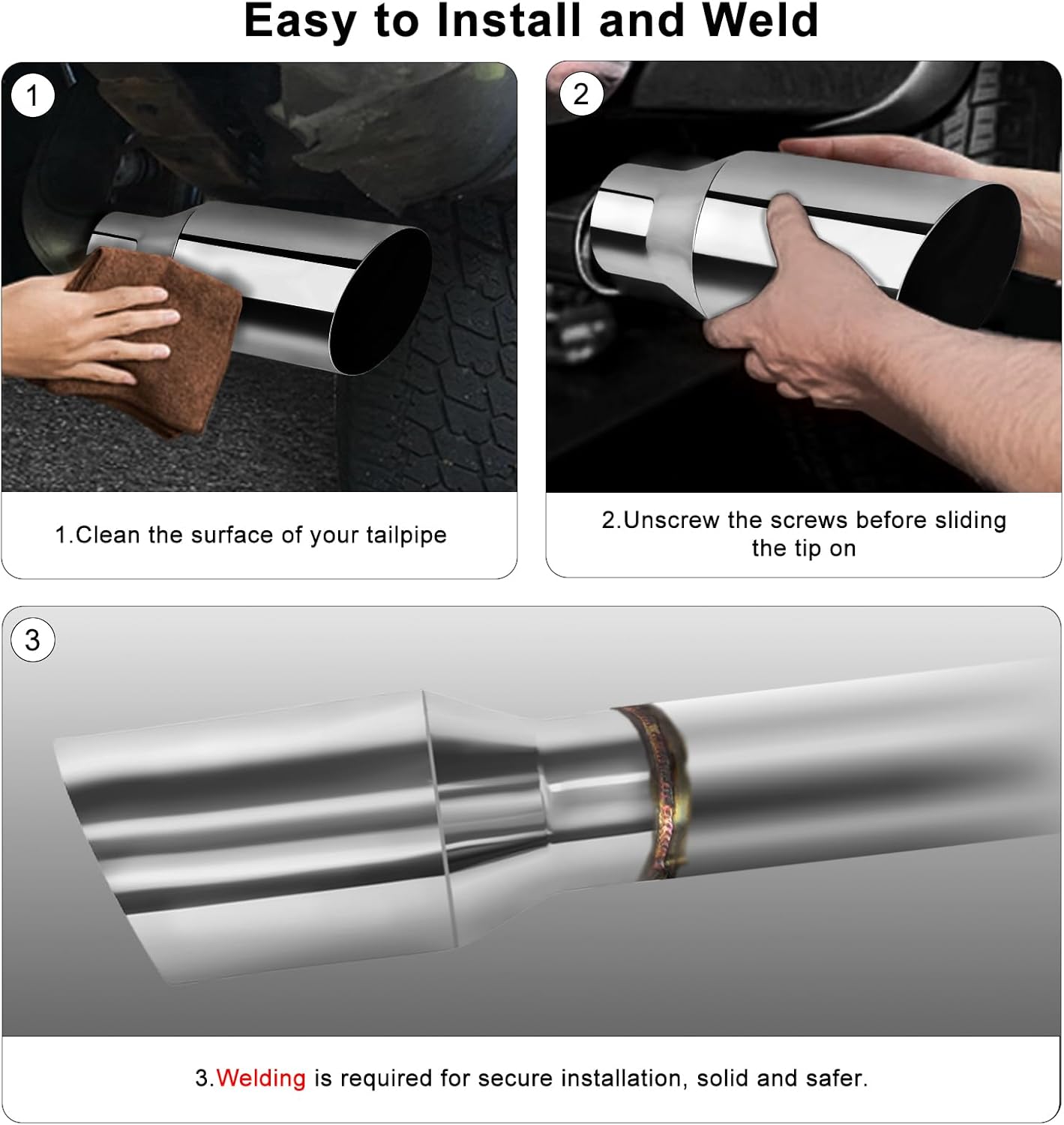 Easy to Install and Weld

1

1.Clean the surface of your tailpipe

2

2.Unscrew the screws before sliding the tip on

3

3.Welding is required for secure installation, solid and safer.