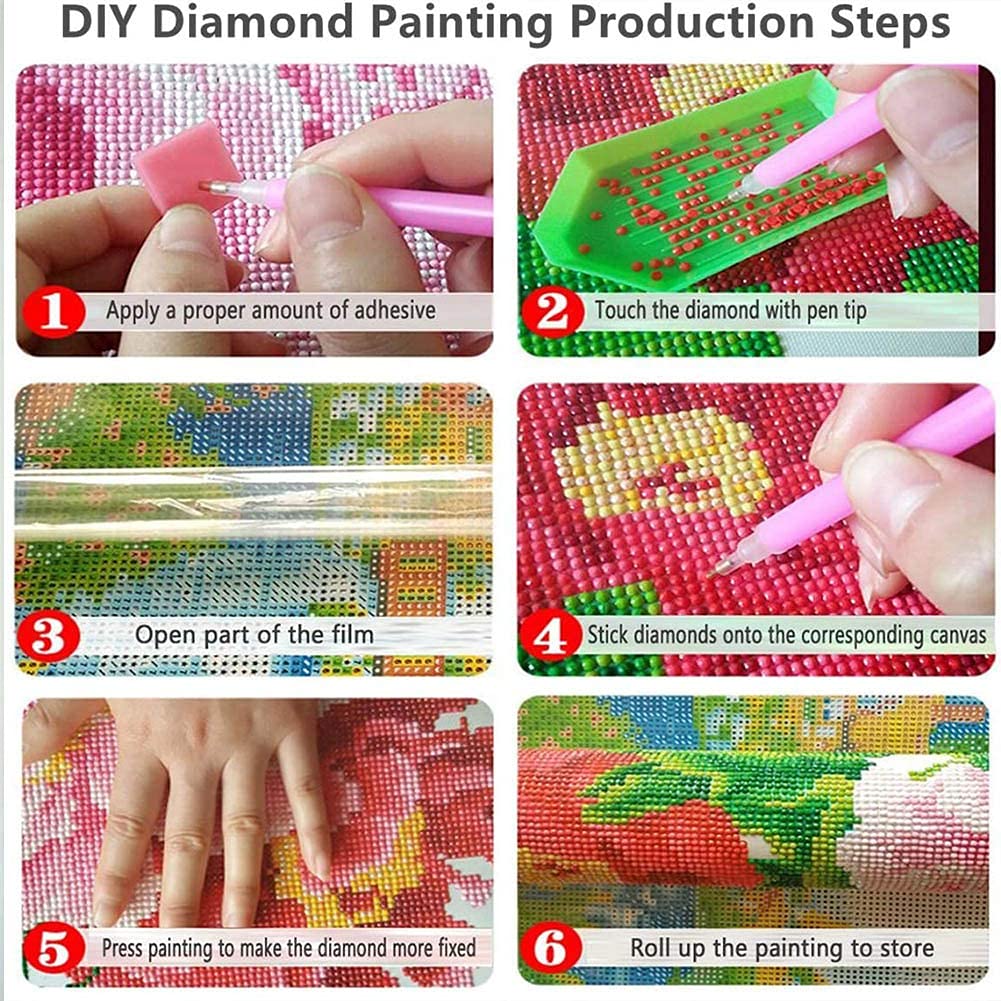 DIY Diamond Painting Production Steps

1 Apply a proper amount of adhesive

2 Touch the diamond with pen tip

3 Open part of the film

4 Stick diamonds onto the corresponding canvas

5 Press painting to make the diamond more fixed

6 Roll up the painting to store