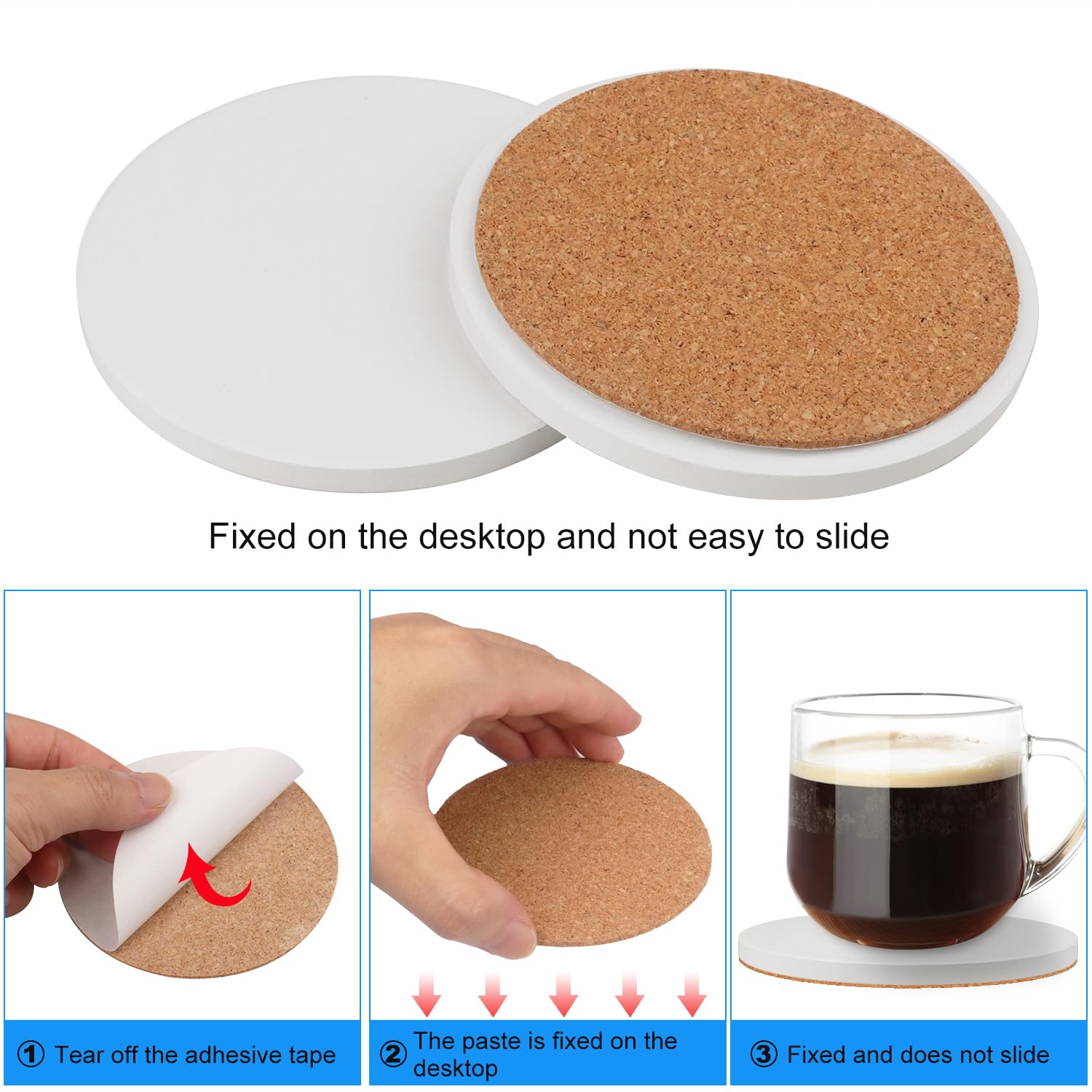 Fixed on the desktop and not easy to slide

① Tear off the adhesive tape

② The paste is fixed on the desktop

③ Fixed and does not slide