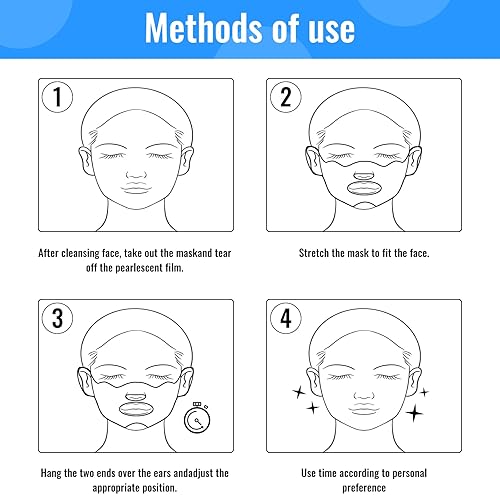 Methods of use

1

After cleansing face, take out the maskand tear off the pearlescent film.

2

Stretch the mask to fit the face.

3

Hang the two ends over the ears andadjust the appropriate position.

4

Use time according to personal preference