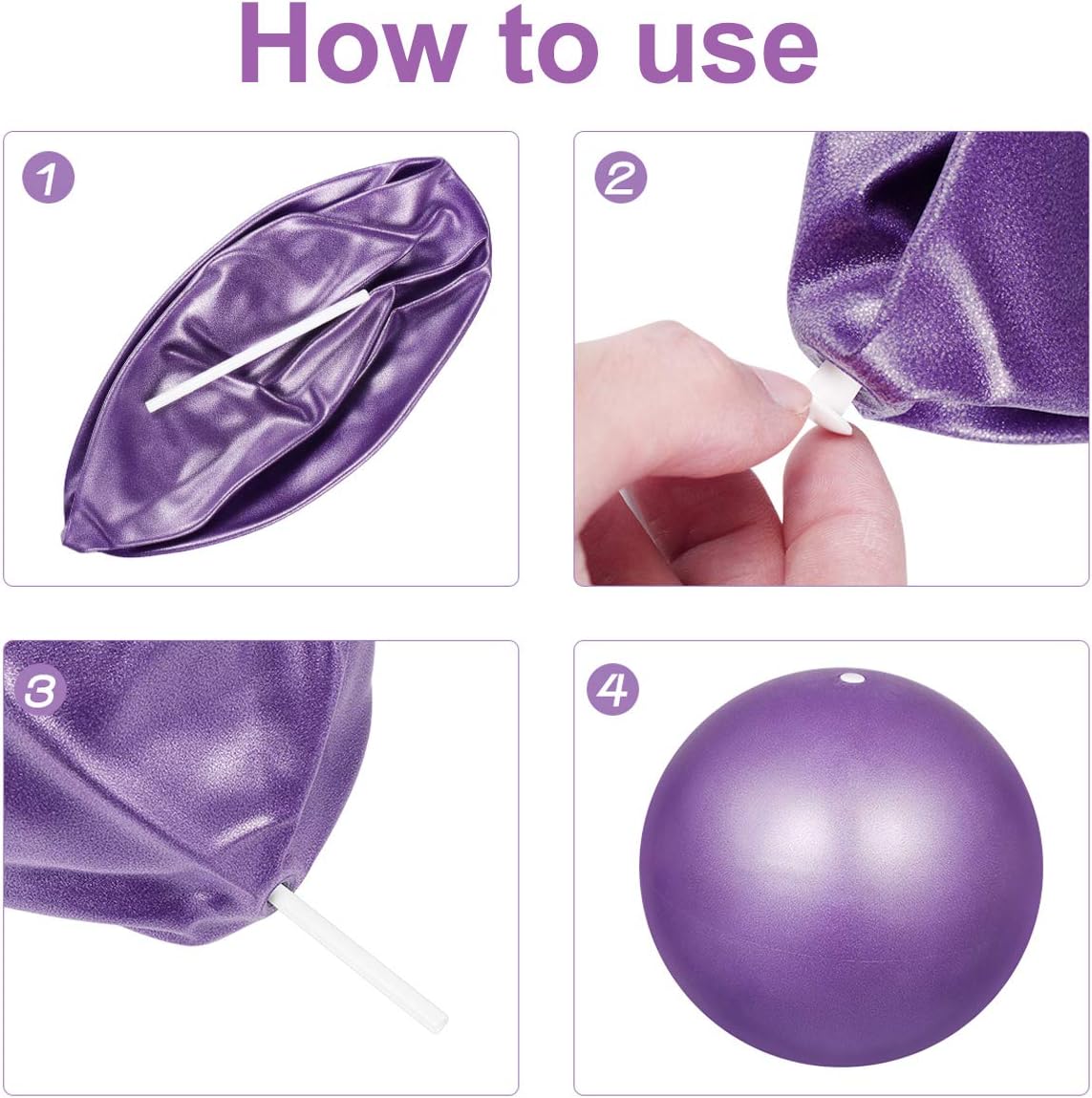 How to use

1

2

3

4