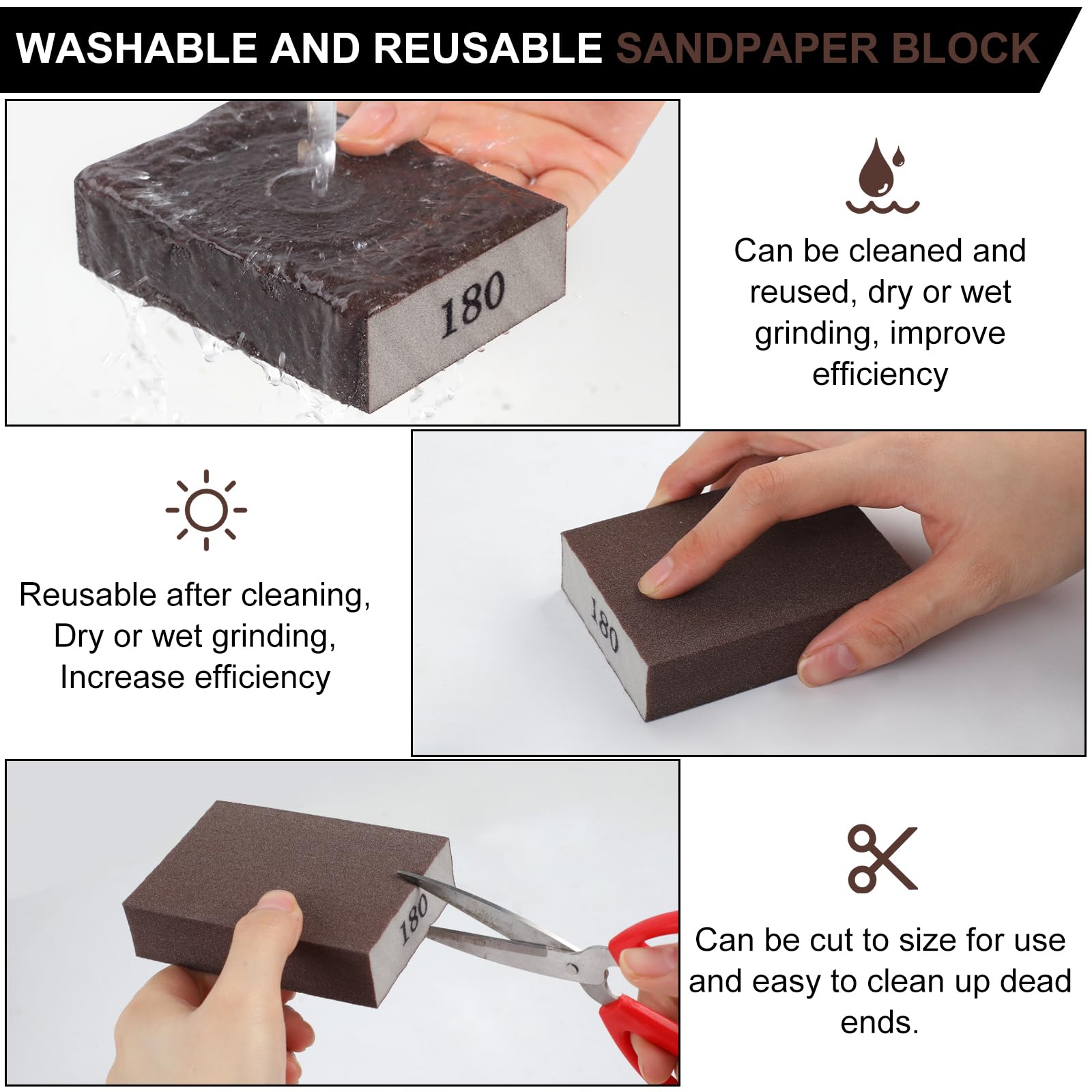 WASHABLE AND REUSABLE SANDPAPER BLOCK

180

Can be cleaned and reused, dry or wet grinding, improve efficiency

Reusable after cleaning, Dry or wet grinding, Increase efficiency

180

180

Can be cut to size for use and easy to clean up dead ends.