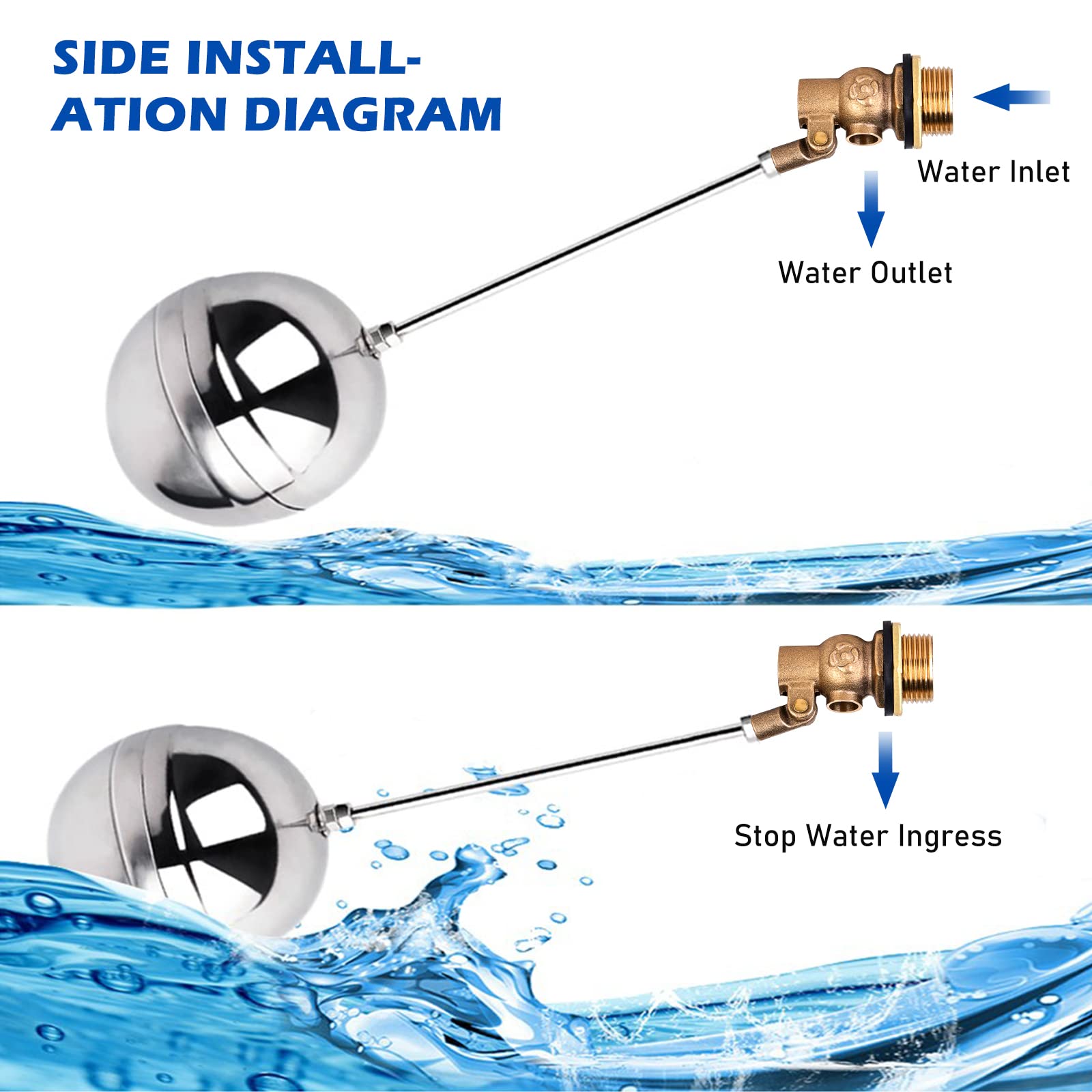 SIDE INSTALLATION DIAGRAM

Water Inlet

Water Outlet

Stop Water Ingress