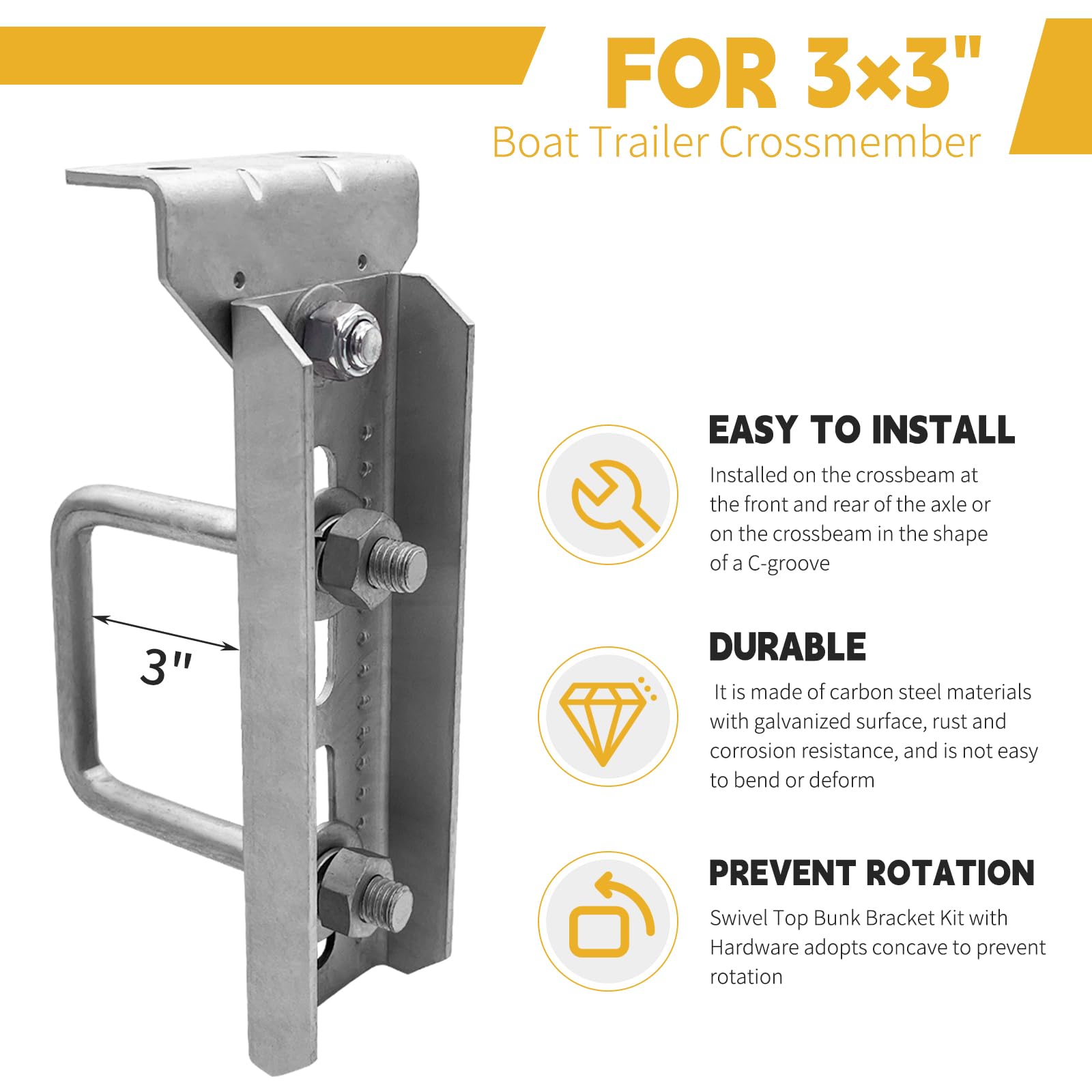 FOR 3×3"
Boat Trailer Crossmember

3"

EASY TO INSTALL
Installed on the crossbeam at the front and rear of the axle or on the crossbeam in the shape of a C-groove

DURABLE
It is made of carbon steel materials with galvanized surface, rust and corrosion resistance, and is not easy to bend or deform

PREVENT ROTATION
Swivel Top Bunk Bracket Kit with Hardware adopts concave to prevent rotation