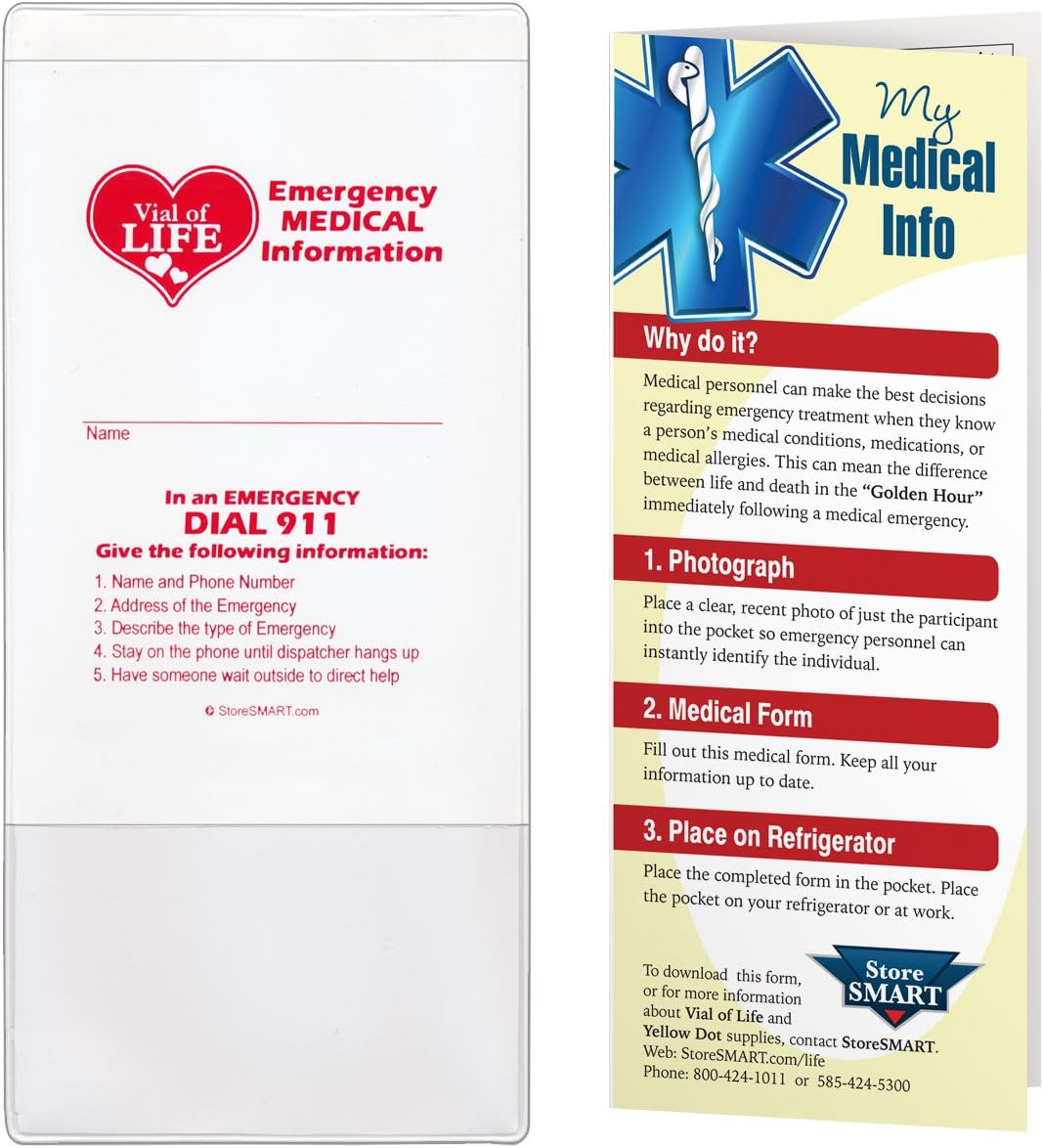 Vial of LIFE

Emergency MEDICAL Information

Name

In an EMERGENCY
DIAL 911
Give the following information:

1. Name and Phone Number
2. Address of the Emergency
3. Describe the type of Emergency
4. Stay on the phone until dispatcher hangs up
5. Have someone wait outside to direct help

© StoreSMART.com

My Medical Info

Why do it?

Medical personnel can make the best decisions regarding emergency treatment when they know a person's medical conditions, medications, or medical allergies. This can mean the difference between life and death in the "Golden Hour" immediately following a medical emergency.

1. Photograph

Place a clear, recent photo of just the participant into the pocket so emergency personnel can instantly identify the individual.

2. Medical Form

Fill out this medical form. Keep all your information up to date.

3. Place on Refrigerator

Place the completed form in the pocket. Place the pocket on your refrigerator or at work.

To download this form, or for more information about Vial of Life and Yellow Dot supplies, contact StoreSMART.
Web: StoreSMART.com/life
Phone: 800-424-1011 or 585-424-5300

Store SMART