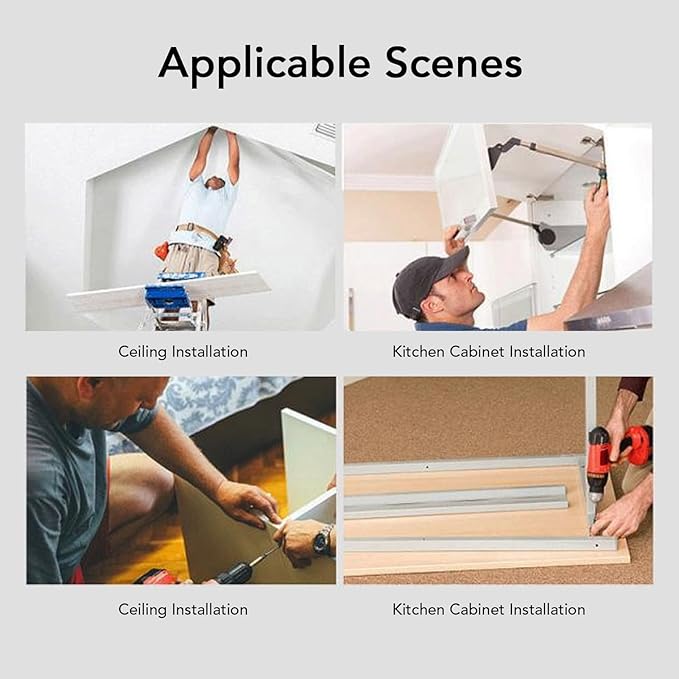 Applicable Scenes

Ceiling Installation

Kitchen Cabinet Installation

Ceiling Installation

Kitchen Cabinet Installation