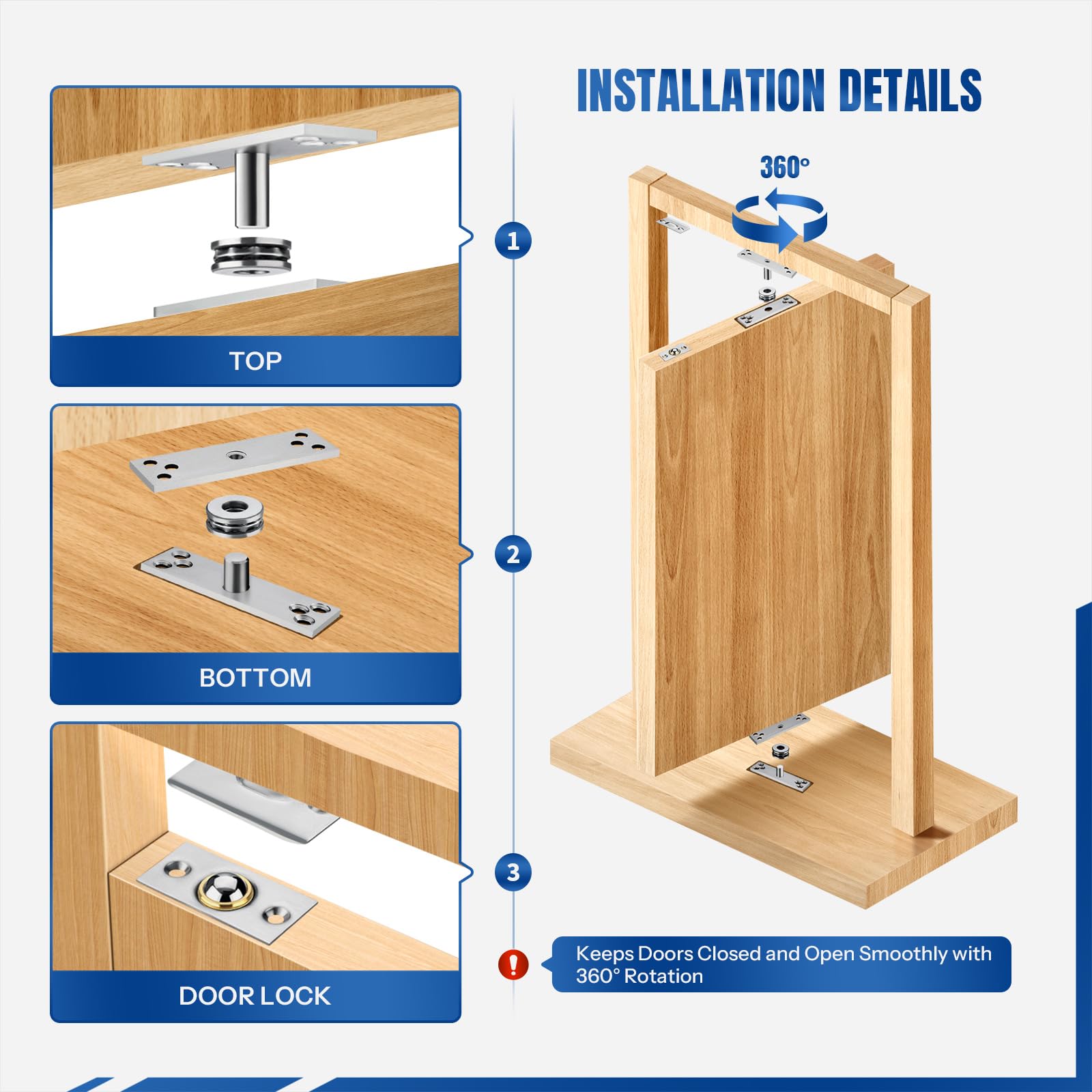 INSTALLATION DETAILS

TOP

1

BOTTOM

2

DOOR LOCK

3

360°

!

Keeps Doors Closed and Open Smoothly with 360° Rotation