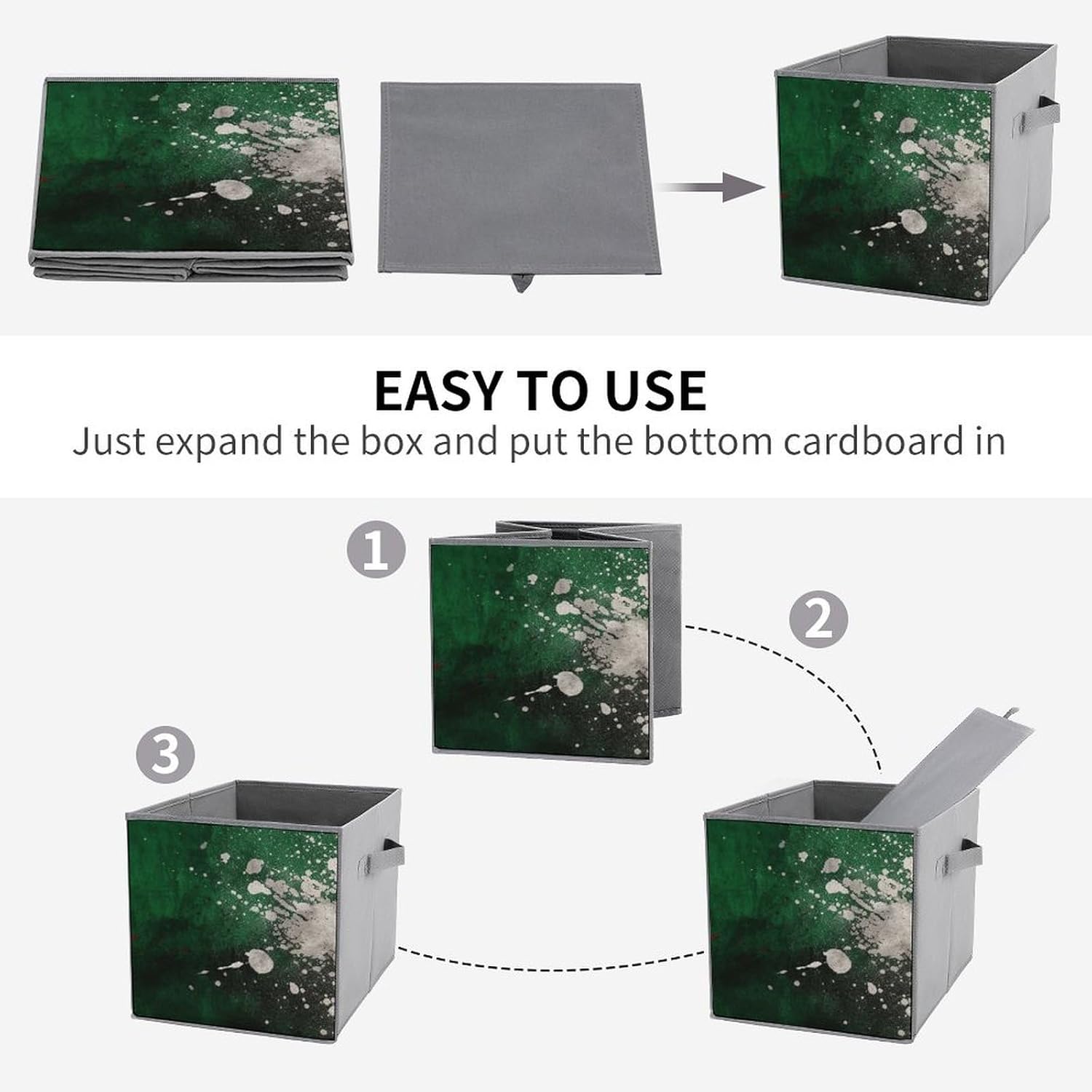 EASY TO USE
Just expand the box and put the bottom cardboard in

1

2

3