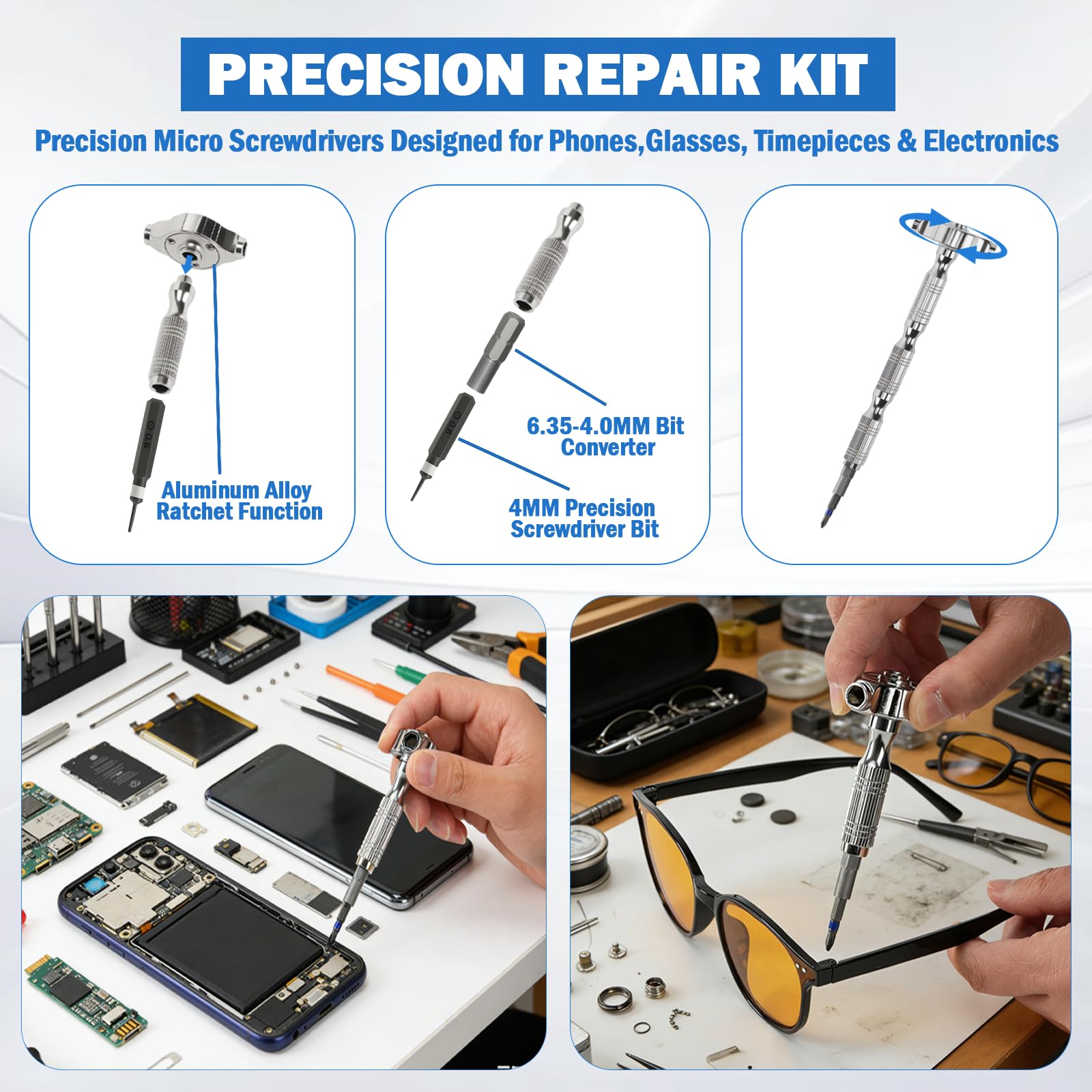 PRECISION REPAIR KIT

Precision Micro Screwdrivers Designed for Phones,Glasses, Timepieces & Electronics

Aluminum Alloy Ratchet Function

6.35-4.0MM Bit Converter

4MM Precision Screwdriver Bit