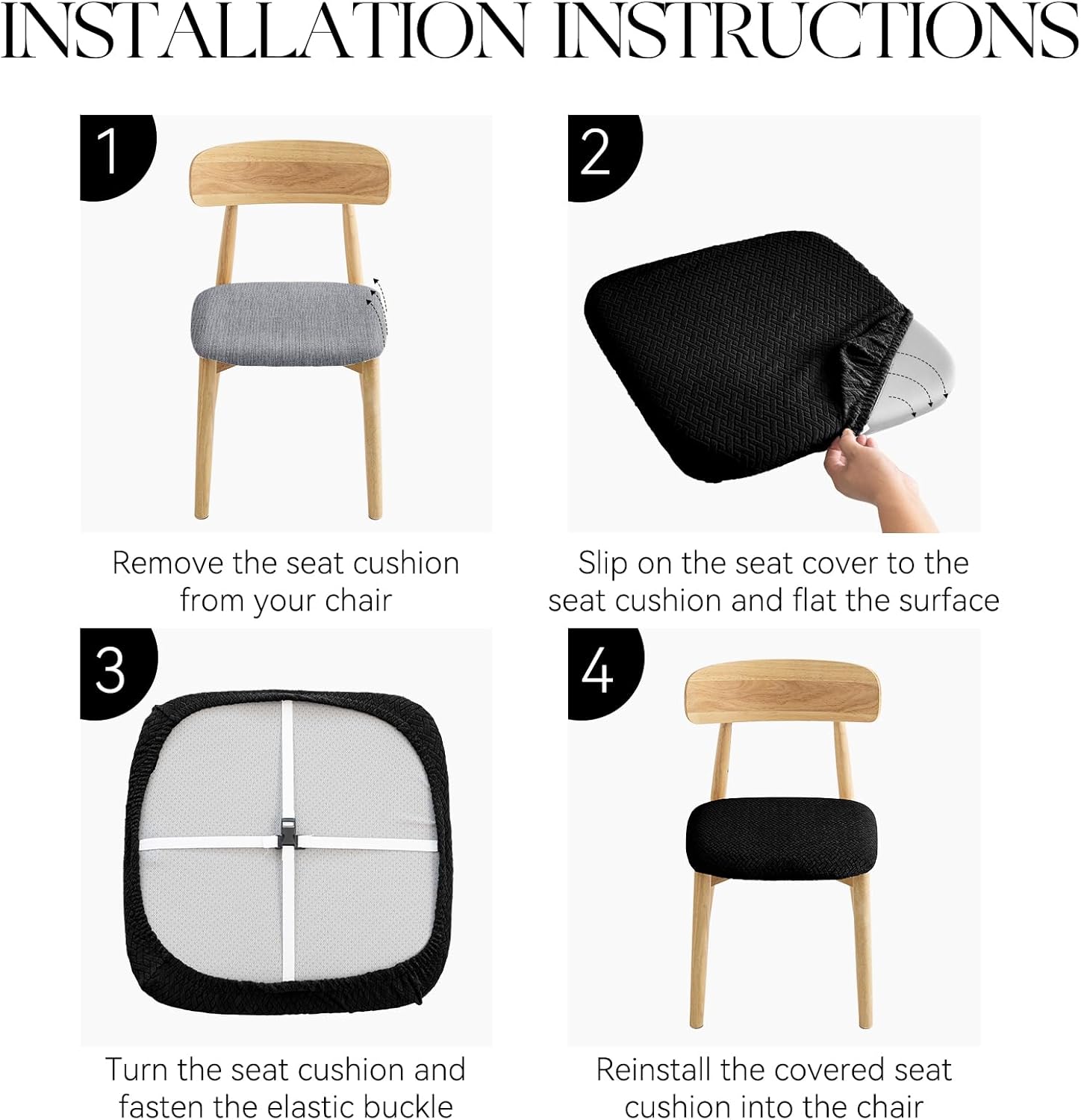 INSTALLATION INSTRUCTIONS

1

Remove the seat cushion from your chair

2

Slip on the seat cover to the seat cushion and flat the surface

3

Turn the seat cushion and fasten the elastic buckle

4

Reinstall the covered seat cushion into the chair