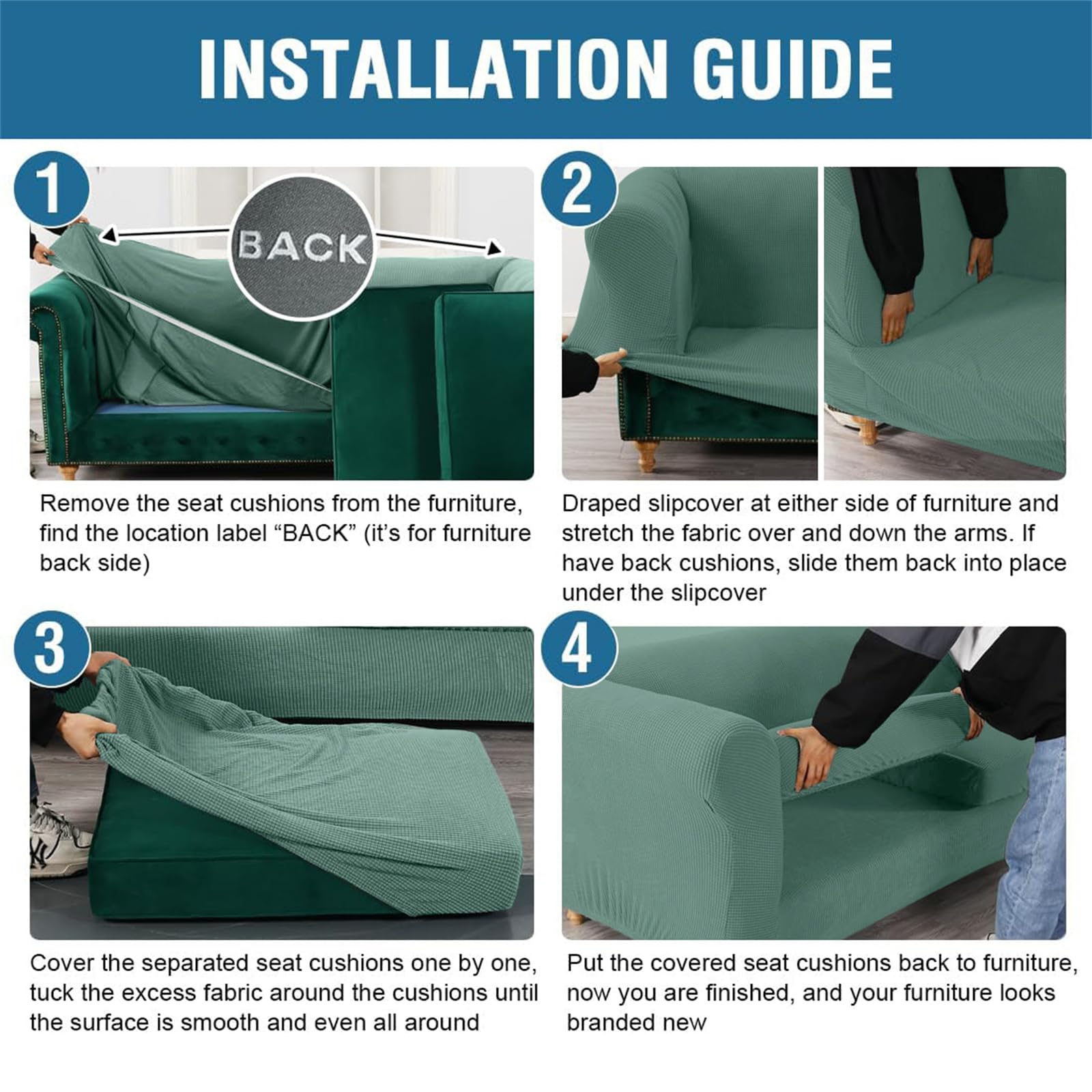 INSTALLATION GUIDE

1

BACK

Remove the seat cushions from the furniture, find the location label “BACK” (it’s for furniture back side)

2

Draped slipcover at either side of furniture and stretch the fabric over and down the arms. If have back cushions, slide them back into place under the slipcover

3

Cover the separated seat cushions one by one, tuck the excess fabric around the cushions until the surface is smooth and even all around

4

Put the covered seat cushions back to furniture, now you are finished, and your furniture looks branded new