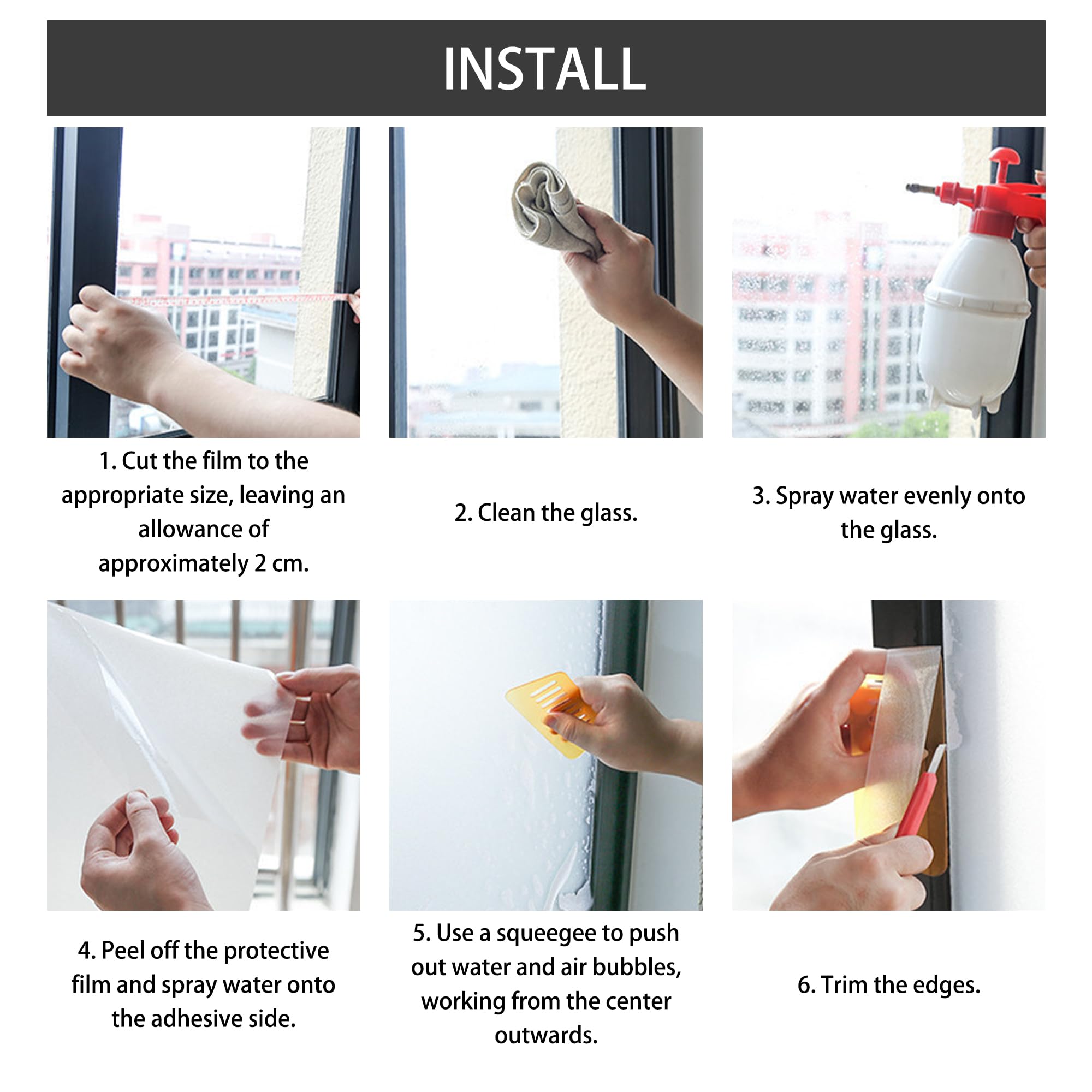 INSTALL

1. Cut the film to the appropriate size, leaving an allowance of approximately 2 cm.

2. Clean the glass.

3. Spray water evenly onto the glass.

4. Peel off the protective film and spray water onto the adhesive side.

5. Use a squeegee to push out water and air bubbles, working from the center outwards.

6. Trim the edges.