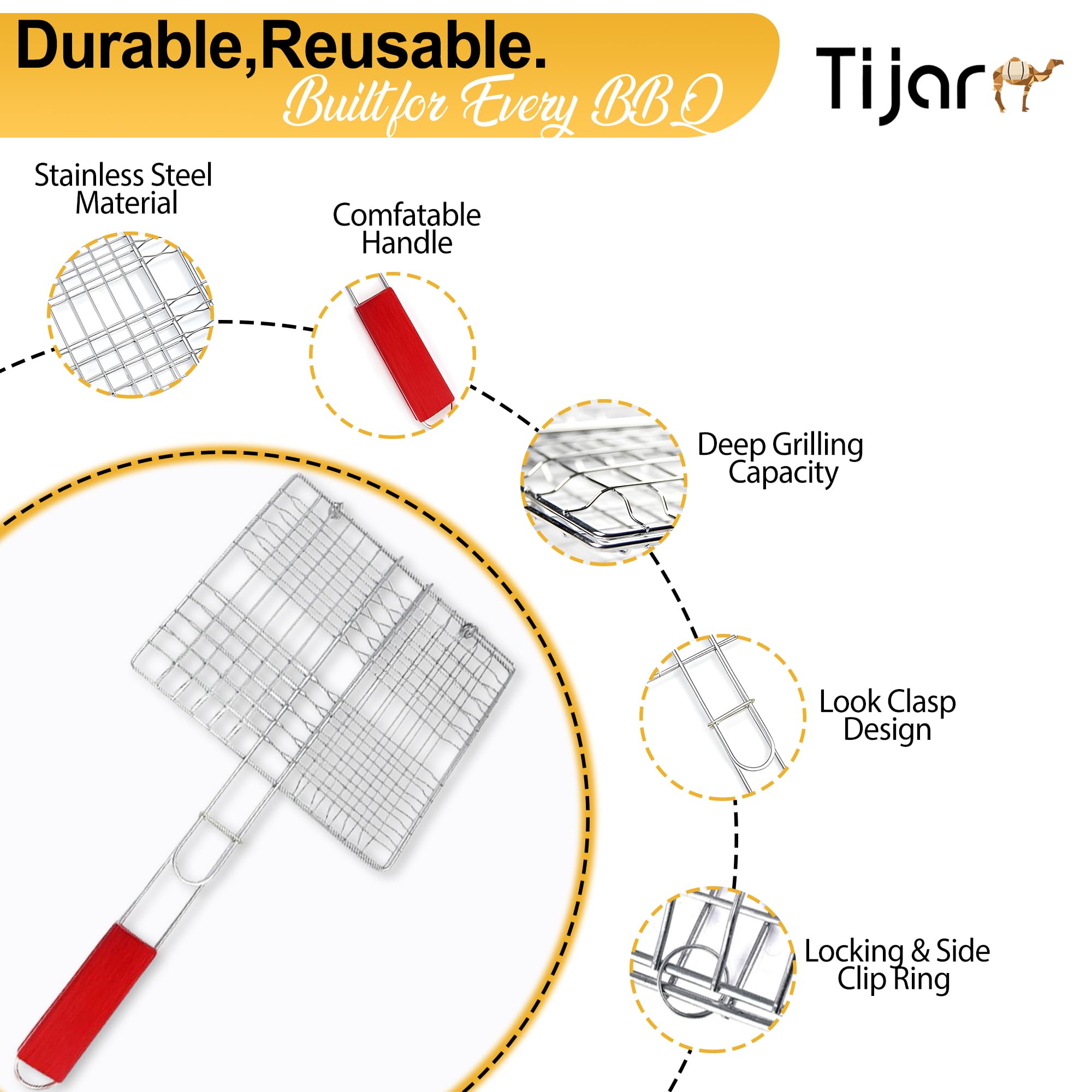 Durable,Reusable.
Built for Every BBQ

Tijar

Stainless Steel Material

Comfatable Handle

Deep Grilling Capacity

Look Clasp Design

Locking & Side Clip Ring