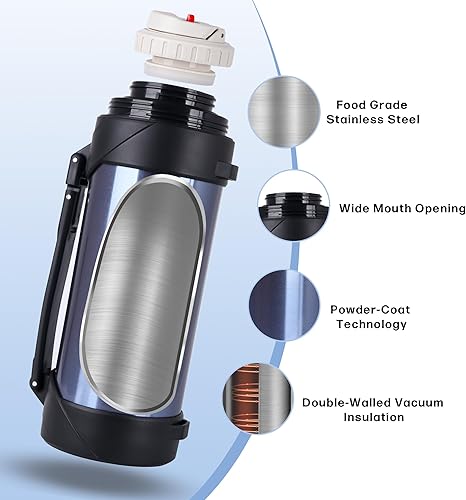 Food Grade Stainless Steel

Wide Mouth Opening

Powder-Coat Technology

Double-Walled Vacuum Insulation