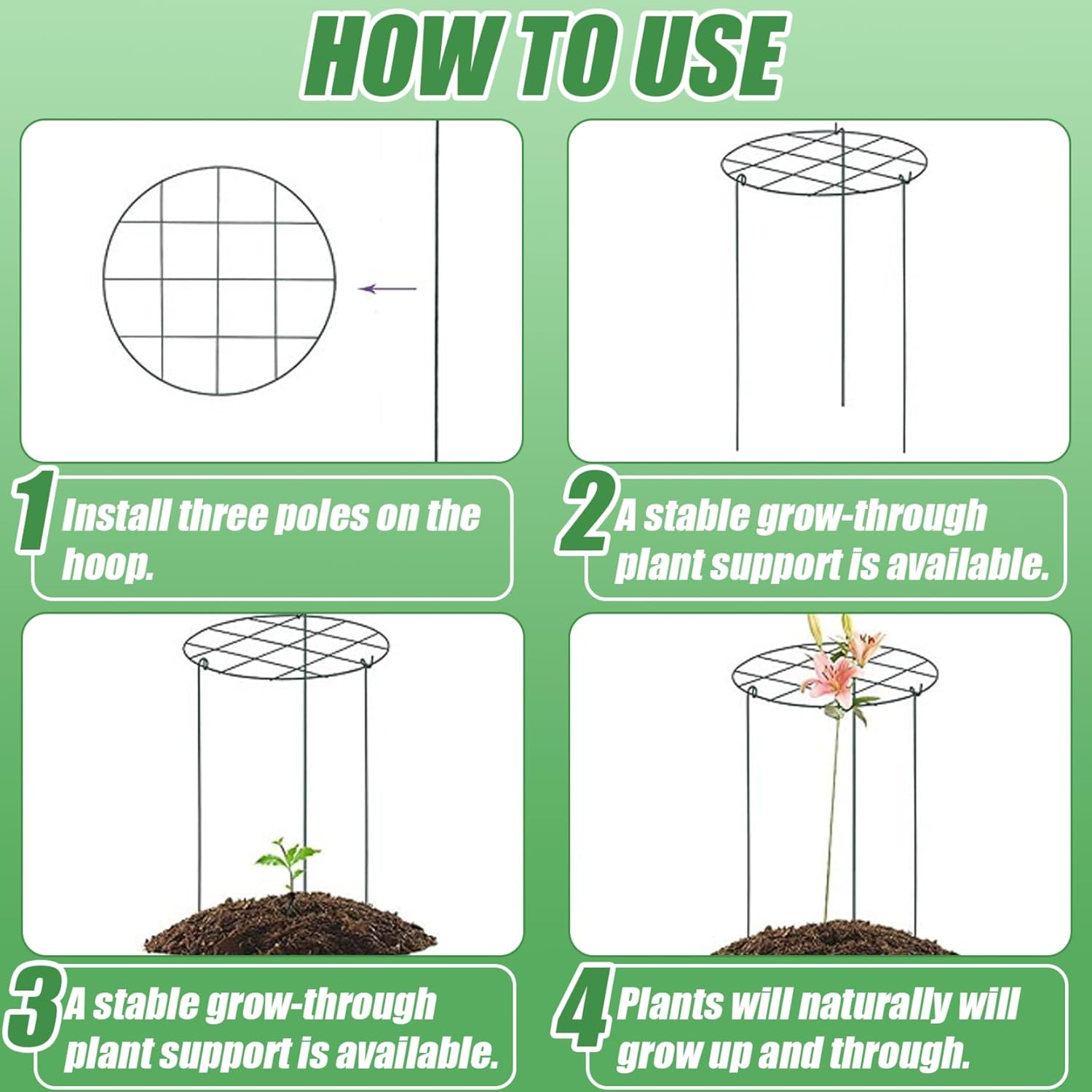 HOW TO USE

1 Install three poles on the hoop.

2 A stable grow-through plant support is available.

3 A stable grow-through plant support is available.

4 Plants will naturally will grow up and through.