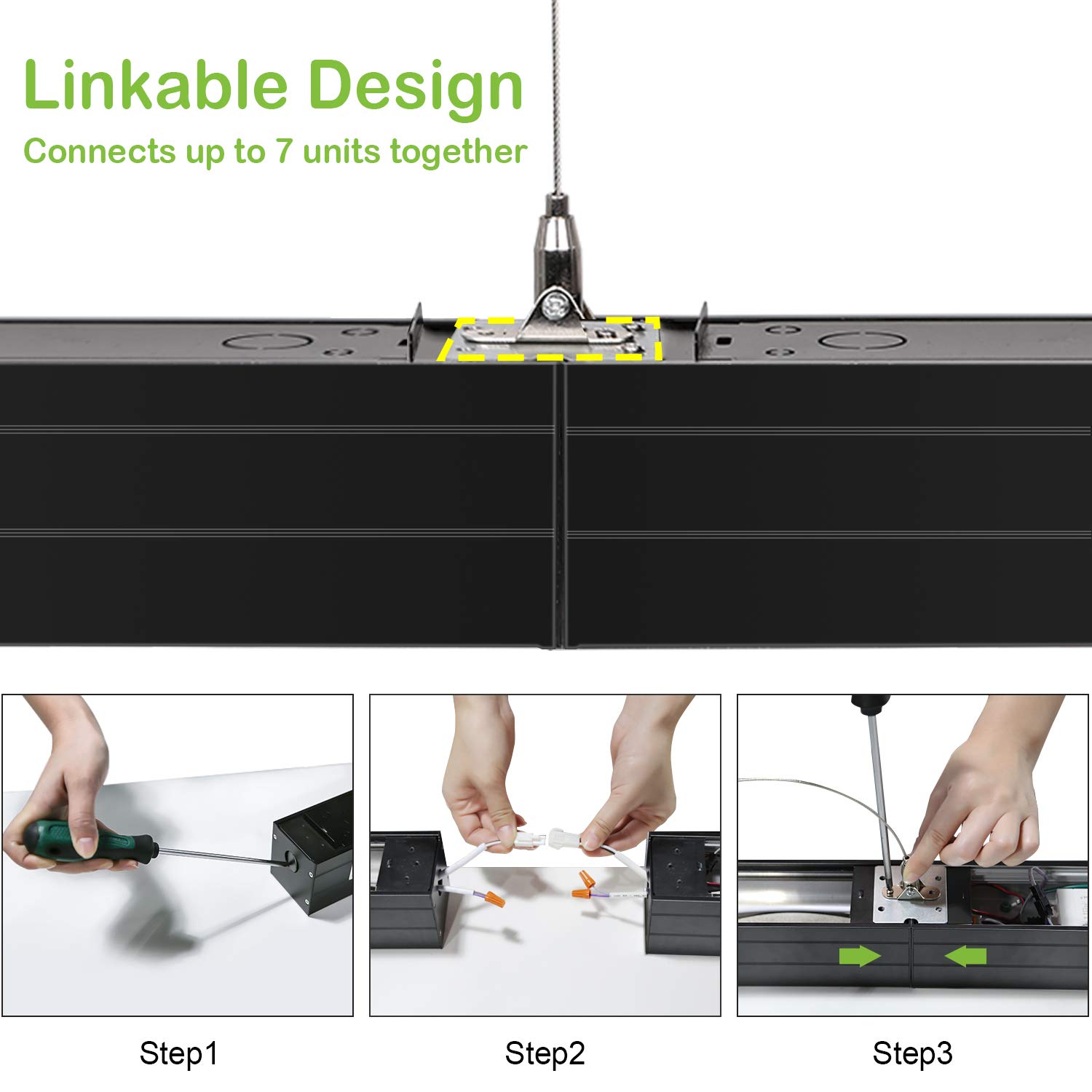 Linkable Design

Connects up to 7 units together

Step1

Step2

Step3