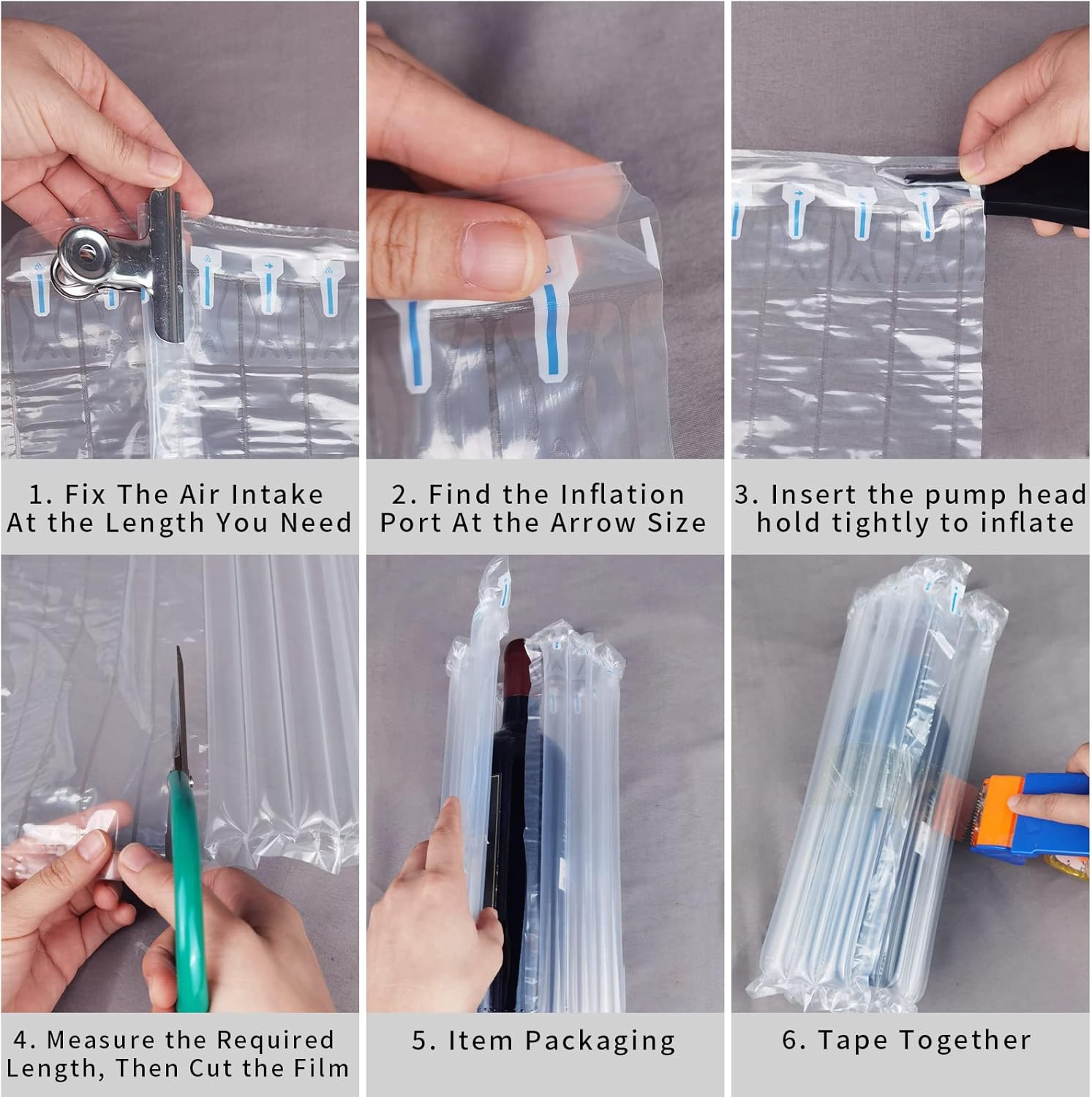 1. Fix The Air Intake At the Length You Need

2. Find the Inflation Port At the Arrow Size

3. Insert the pump head hold tightly to inflate

4. Measure the Required Length, Then Cut the Film

5. Item Packaging

6. Tape Together