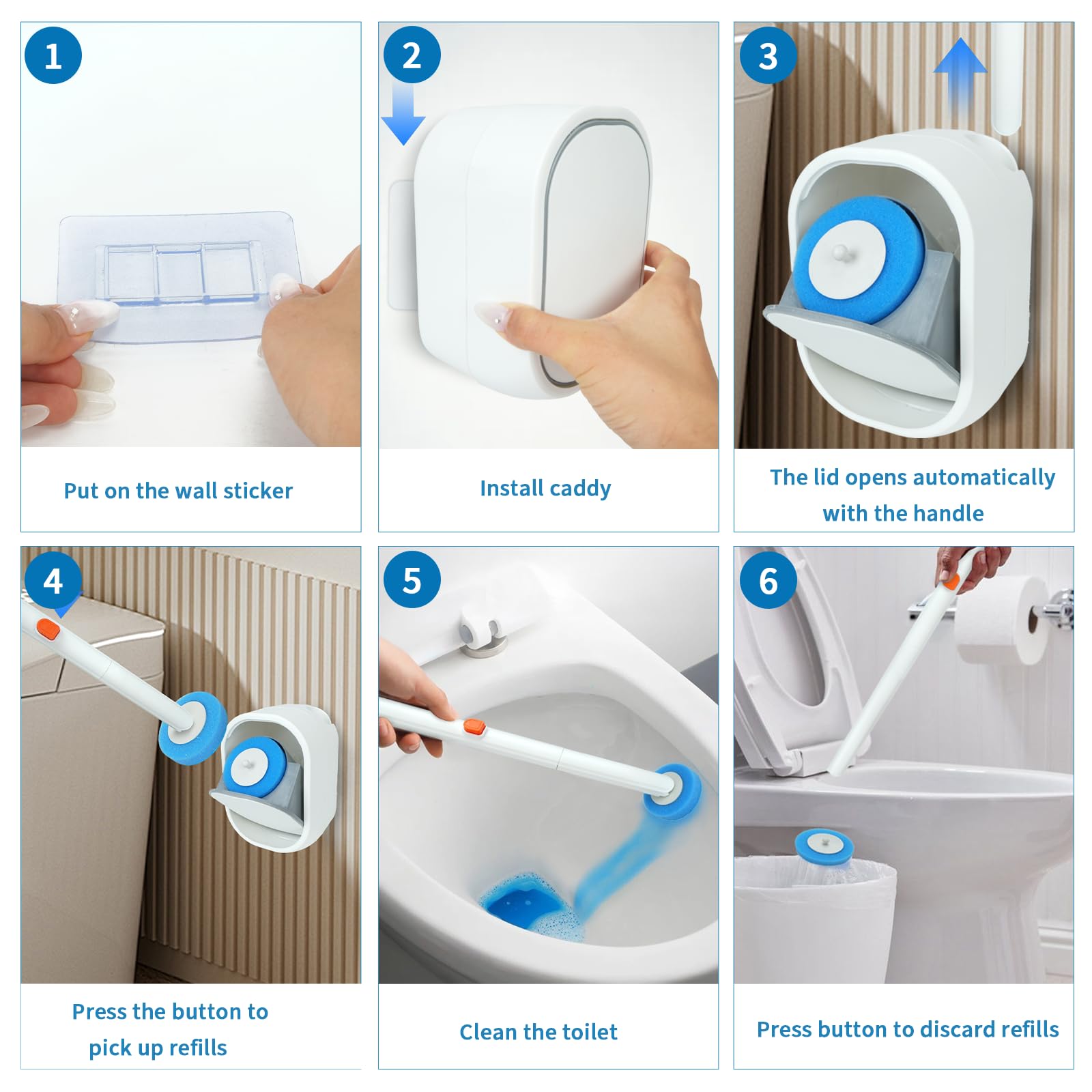 1

Put on the wall sticker

2

Install caddy

3

The lid opens automatically with the handle

4

Press the button to pick up refills

5

Clean the toilet

6

Press button to discard refills