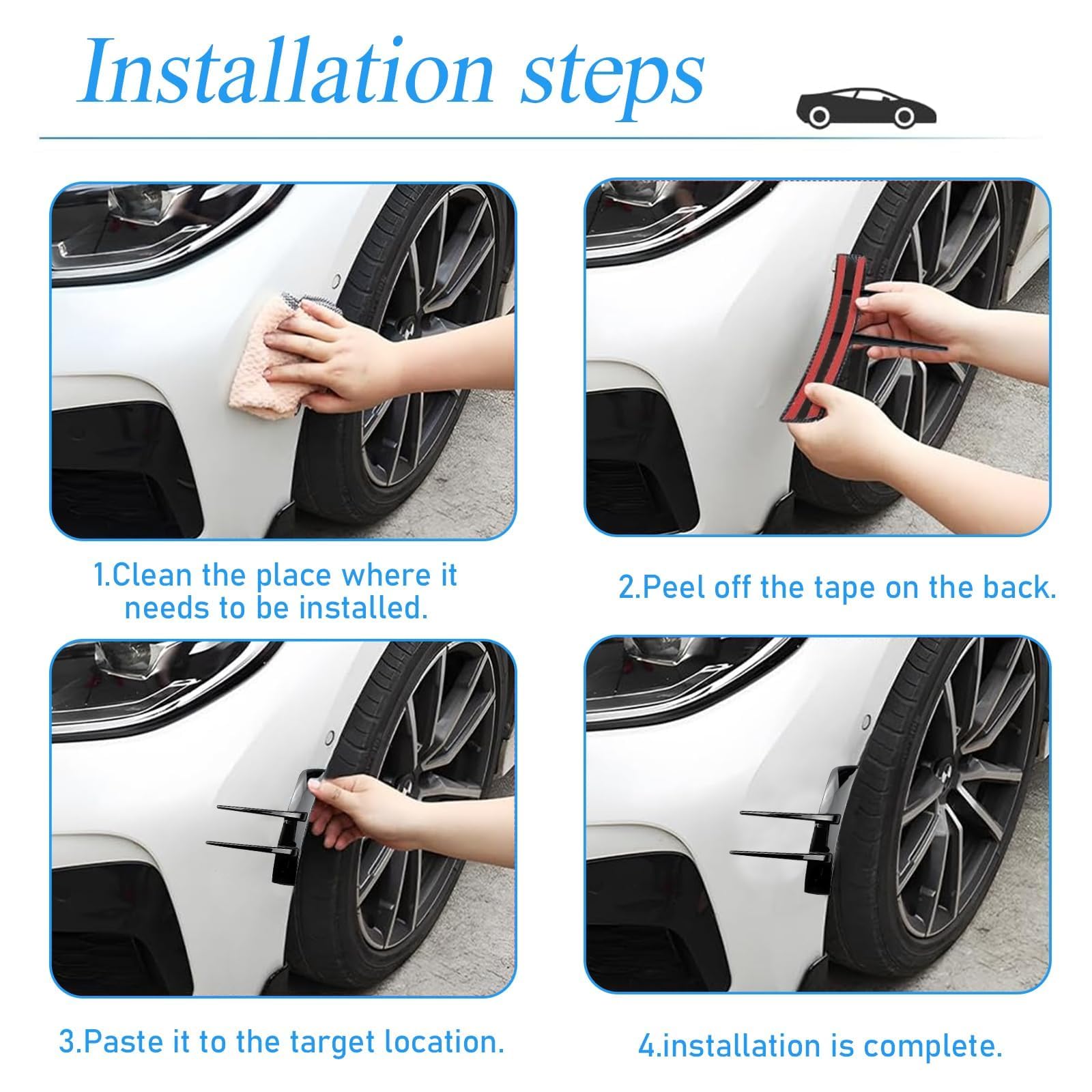 Installation steps

1.Clean the place where it needs to be installed.

2.Peel off the tape on the back.

3.Paste it to the target location.

4.installation is complete.