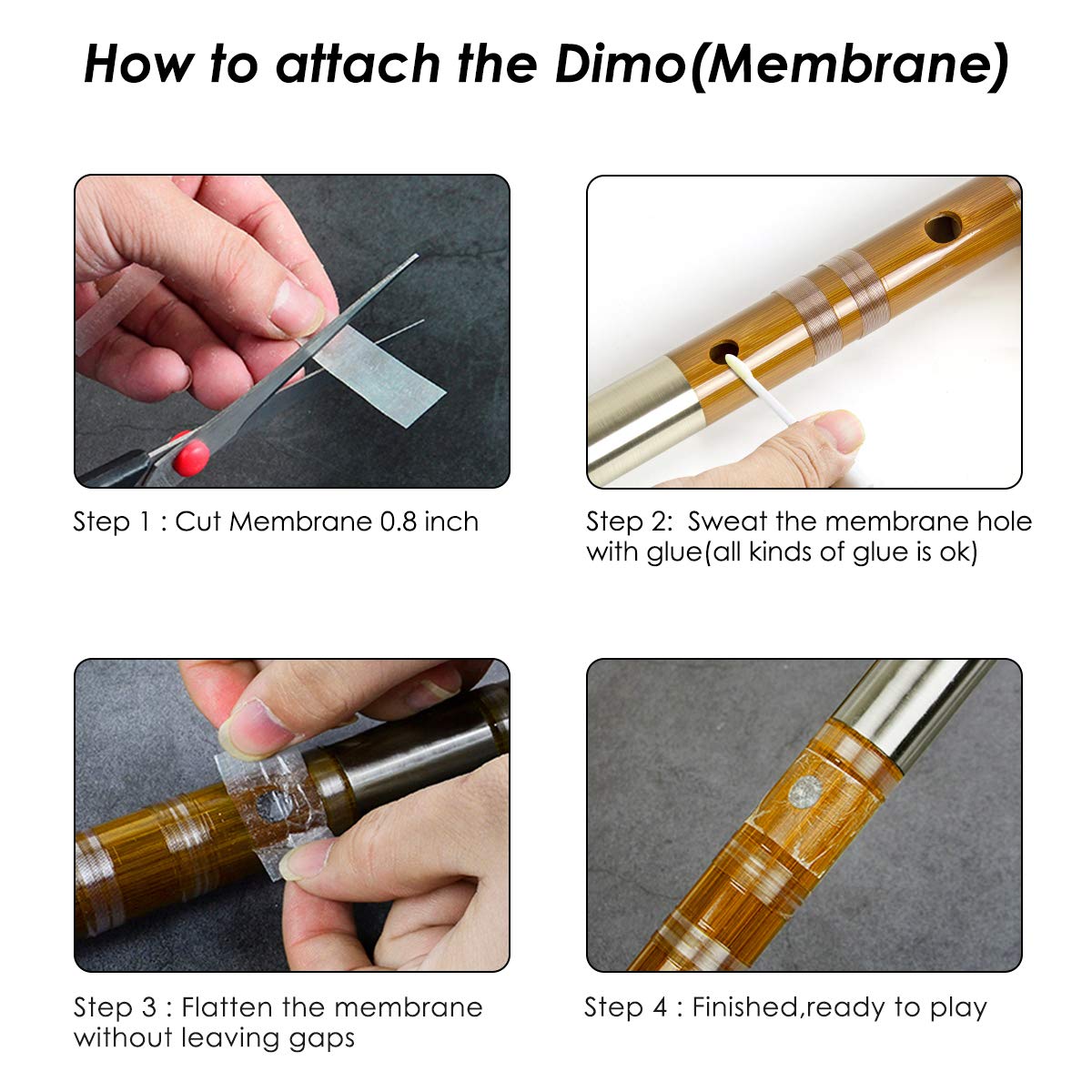 How to attach the Dimo(Membrane)

Step 1 : Cut Membrane 0.8 inch

Step 2: Sweat the membrane hole with glue(all kinds of glue is ok)

Step 3 : Flatten the membrane without leaving gaps

Step 4 : Finished,ready to play