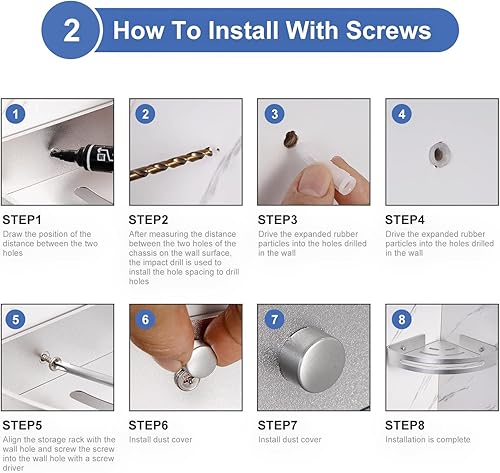 2 How To Install With Screws

1

STEP1
Draw the position of the distance between the two holes

2

STEP2
After measuring the distance between the two holes of the chassis on the wall surface, the impact drill is used to install the hole spacing to drill holes

3

STEP3
Drive the expanded rubber particles into the holes drilled in the wall

4

STEP4
Drive the expanded rubber particles into the holes drilled in the wall

5

STEP5
Align the storage rack with the wall hole and screw the screw into the wall hole with a screw driver

6

STEP6
Install dust cover

7

STEP7
Install dust cover

8

STEP8
Installation is complete