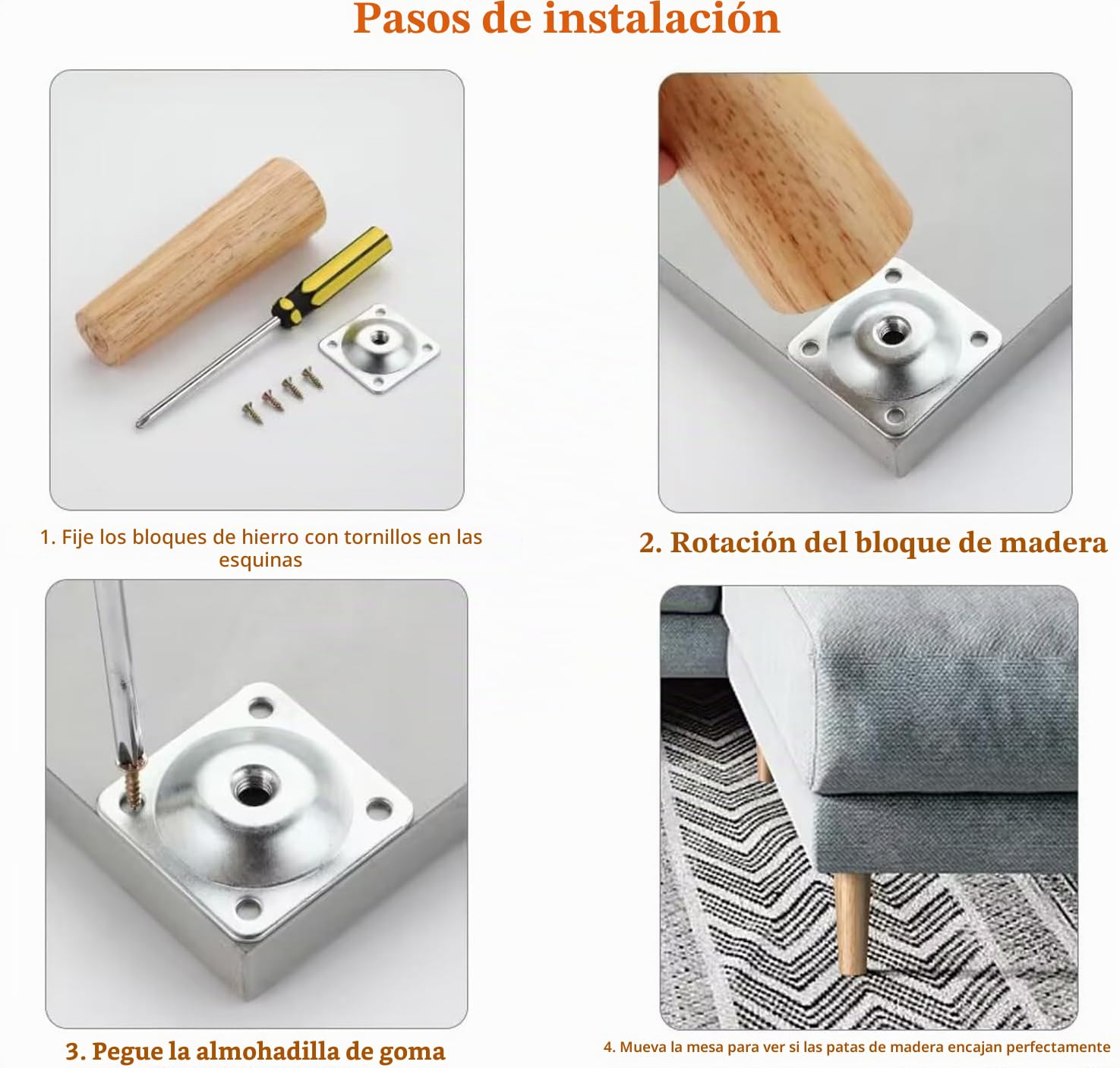 Pasos de instalación

1. Fije los bloques de hierro con tornillos en las esquinas

2. Rotación del bloque de madera

3. Pegue la almohadilla de goma

4. Mueva la mesa para ver si las patas de madera encajan perfectamente