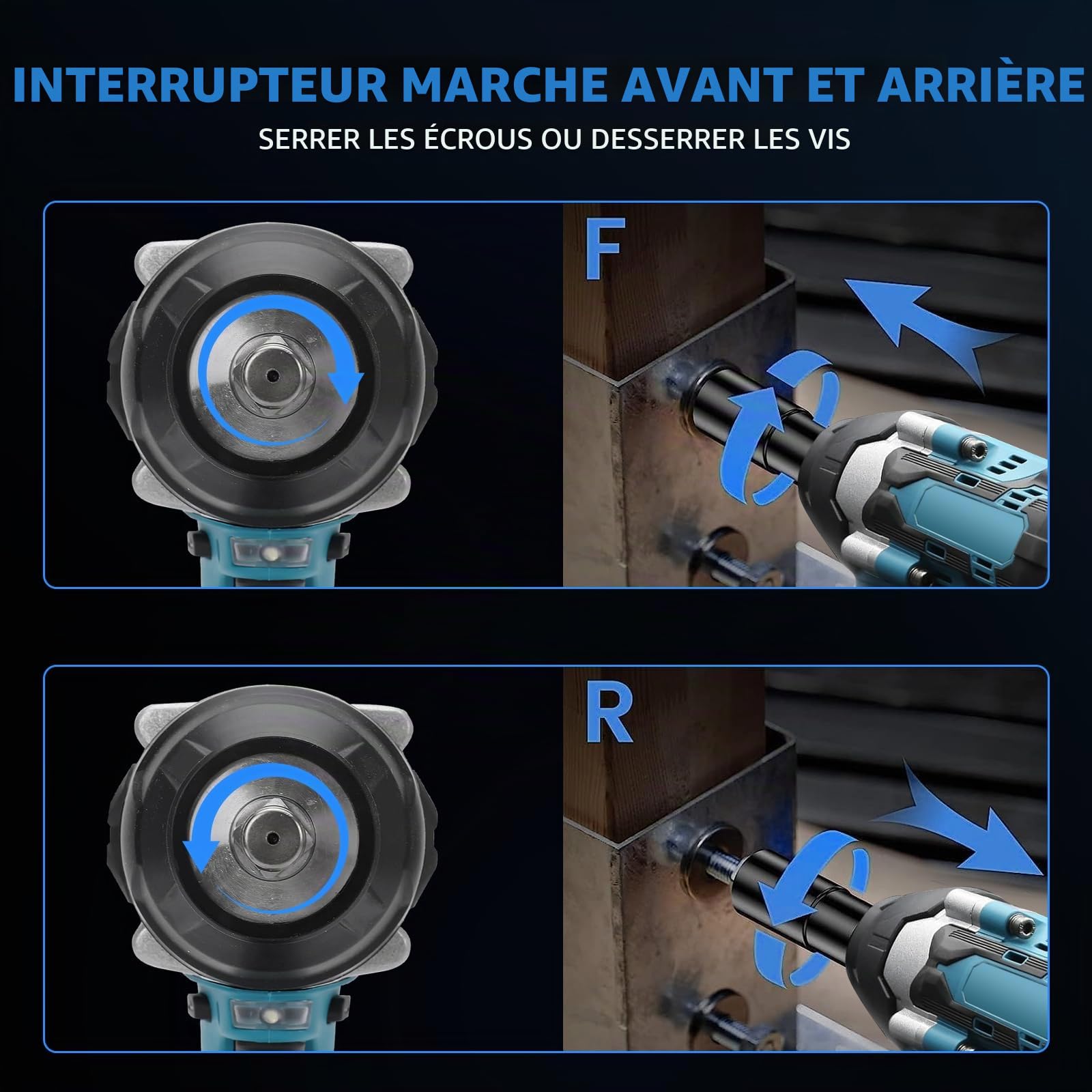 INTERRUPTEUR MARCHE AVANT ET ARRIÈRE

SERRER LES ÉCROUS OU DESSERRER LES VIS

F

R