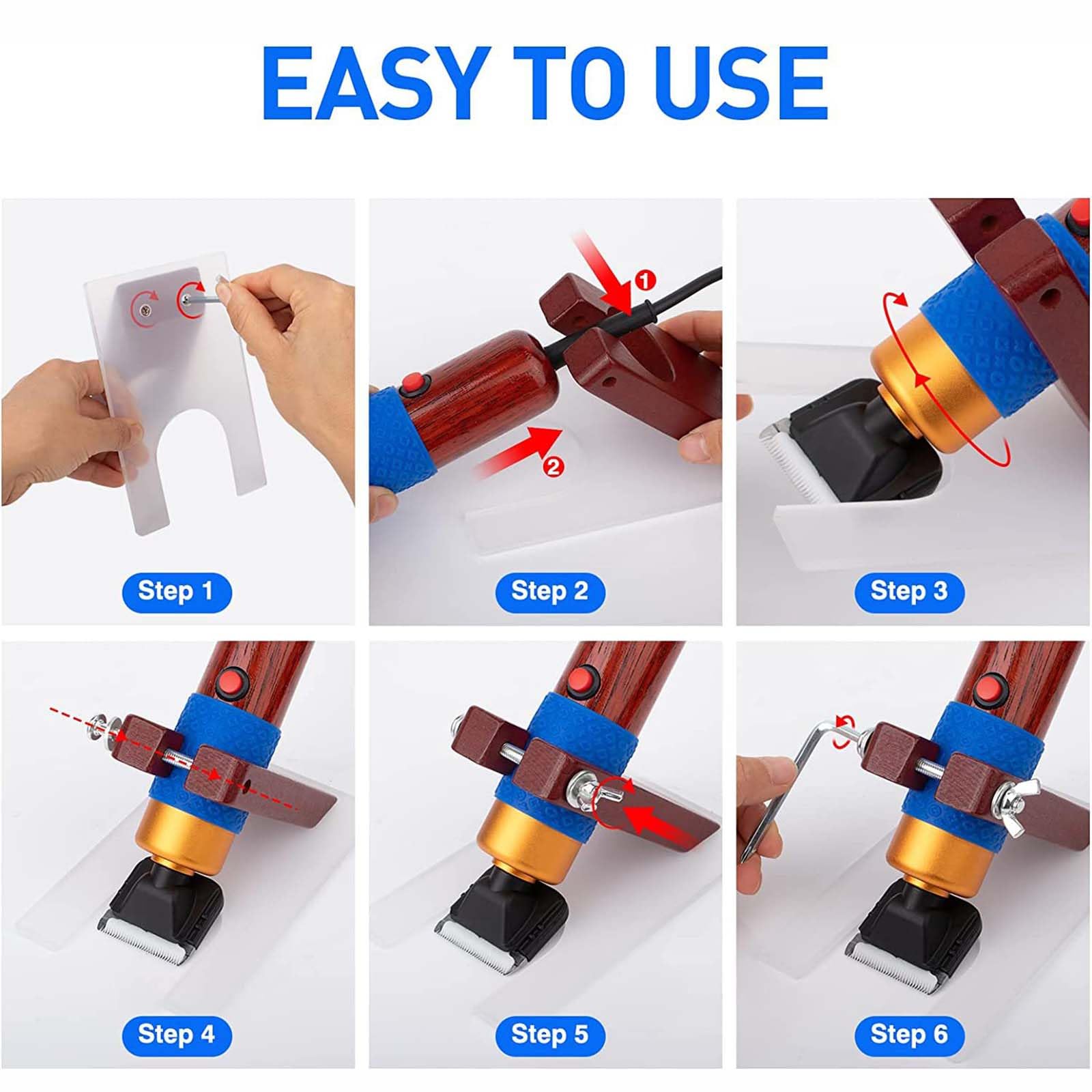 EASY TO USE

Step 1

1
2
Step 2

Step 3

Step 4

Step 5

Step 6