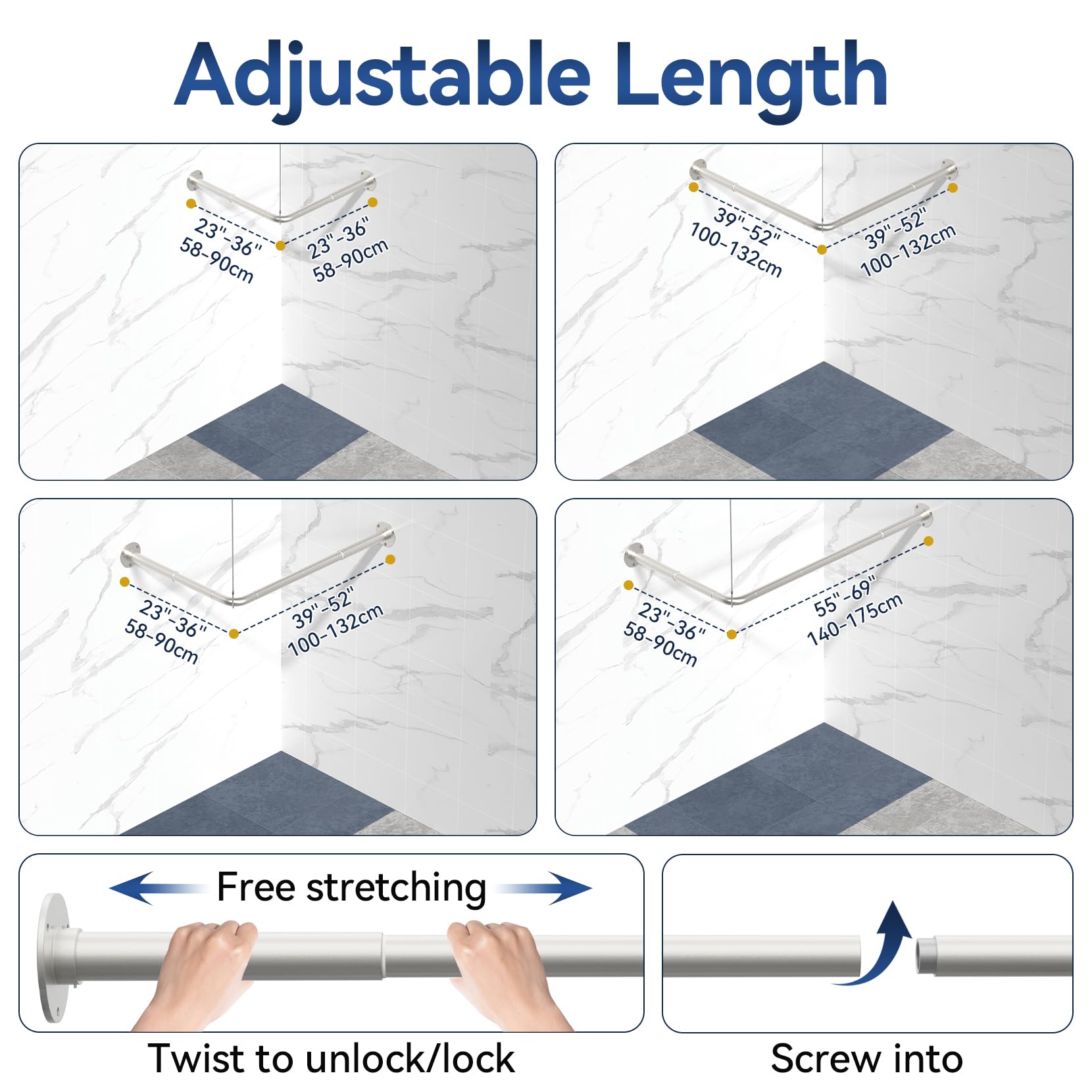 Adjustable Length

23"-36"
58-90cm

23"-36"
58-90cm

39"-52"
100-132cm

39"-52"
100-132cm

23"-36"
58-90cm

39"-52"
100-132cm

23"-36"
58-90cm

55"-69"
140-175cm

Free stretching

Twist to unlock/lock

Screw into