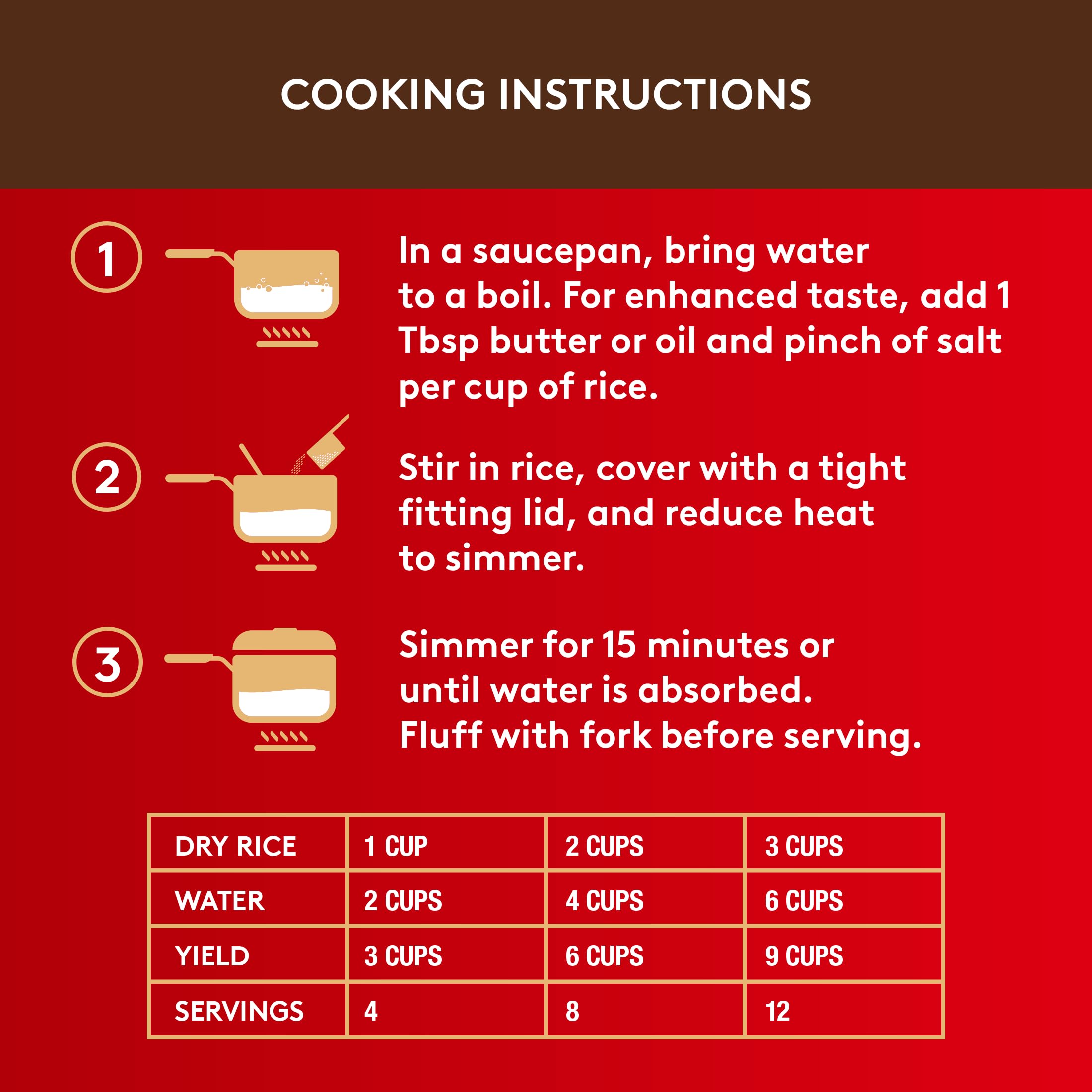 COOKING INSTRUCTIONS

1

In a saucepan, bring water to a boil. For enhanced taste, add 1 Tbsp butter or oil and pinch of salt per cup of rice.

2

Stir in rice, cover with a tight fitting lid, and reduce heat to simmer.

3

Simmer for 15 minutes or until water is absorbed. Fluff with fork before serving.

| DRY RICE | 1 CUP | 2 CUPS | 3 CUPS |
|---|---|---|---|
| WATER | 2 CUPS | 4 CUPS | 6 CUPS |
| YIELD | 3 CUPS | 6 CUPS | 9 CUPS |
| SERVINGS | 4 | 8 | 12 |