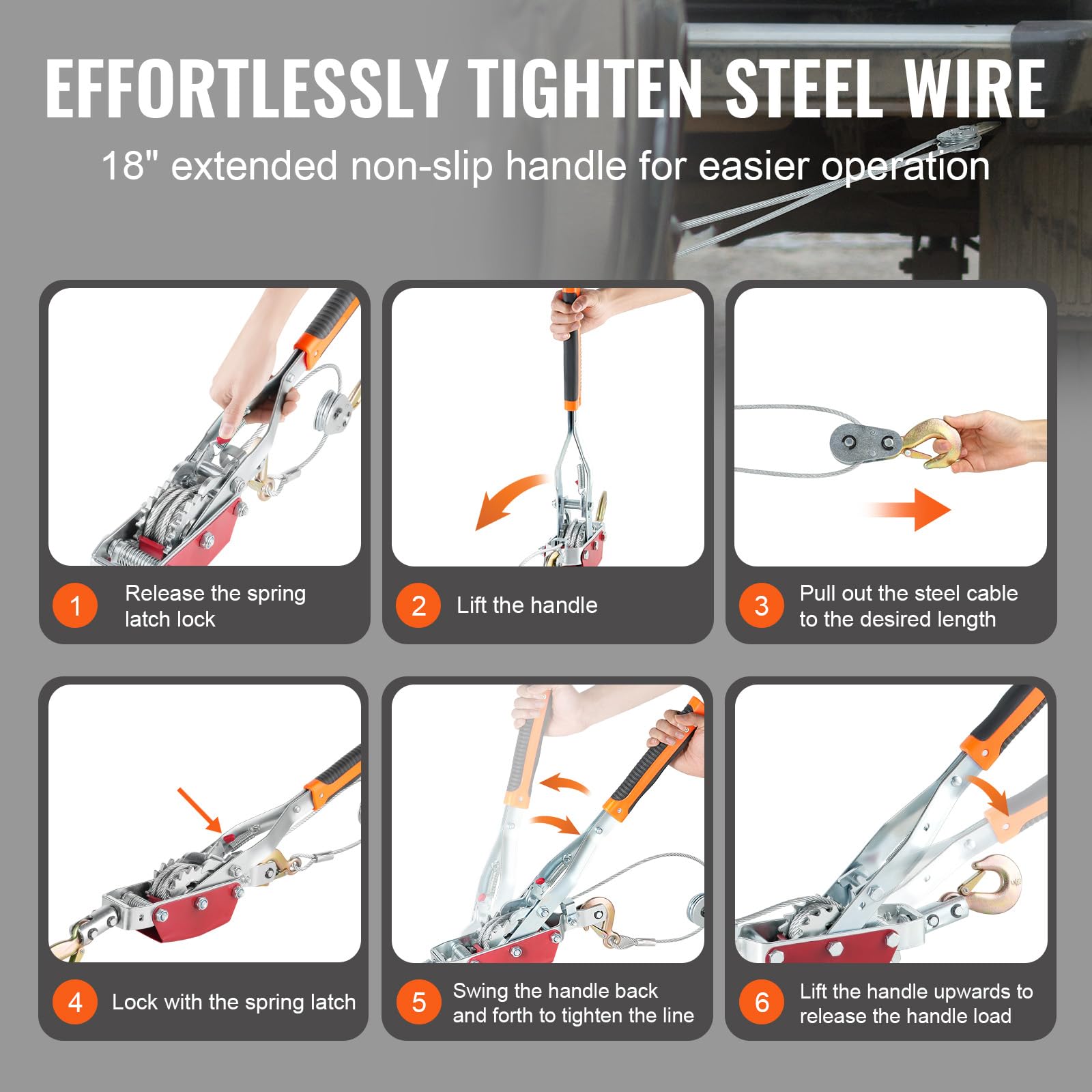 EFFORTLESSLY TIGHTEN STEEL WIRE

18" extended non-slip handle for easier operation

1 Release the spring latch lock

2 Lift the handle

3 Pull out the steel cable to the desired length

4 Lock with the spring latch

5 Swing the handle back and forth to tighten the line

6 Lift the handle upwards to release the handle load