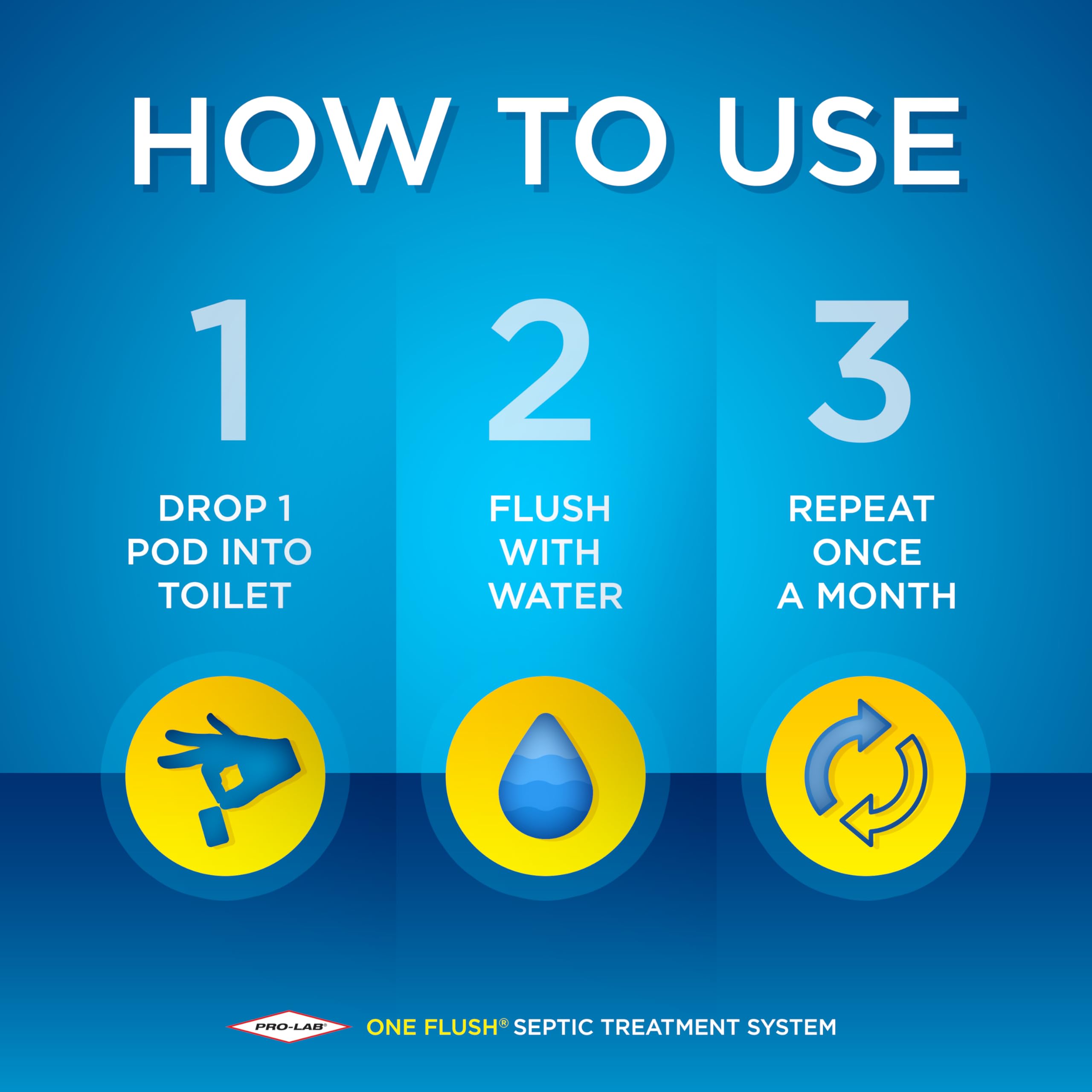 HOW TO USE

1

DROP 1 POD INTO TOILET

2

FLUSH WITH WATER

3

REPEAT ONCE A MONTH

PRO-LAB® ONE FLUSH® SEPTIC TREATMENT SYSTEM