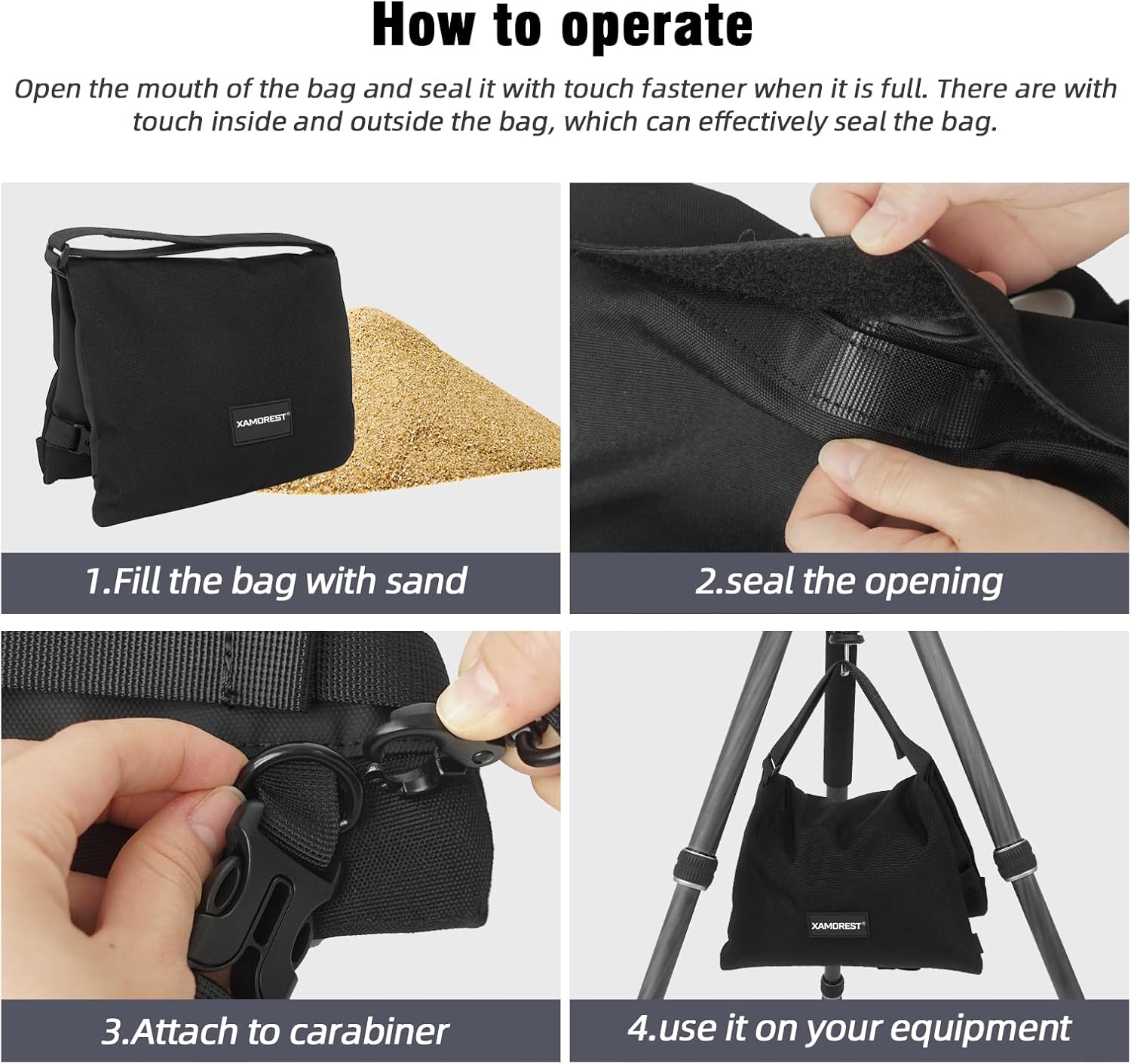 How to operate

Open the mouth of the bag and seal it with touch fastener when it is full. There are with touch inside and outside the bag, which can effectively seal the bag.

XAMOREST®

1.Fill the bag with sand

2.seal the opening

3.Attach to carabiner

XAMOREST®

4.use it on your equipment