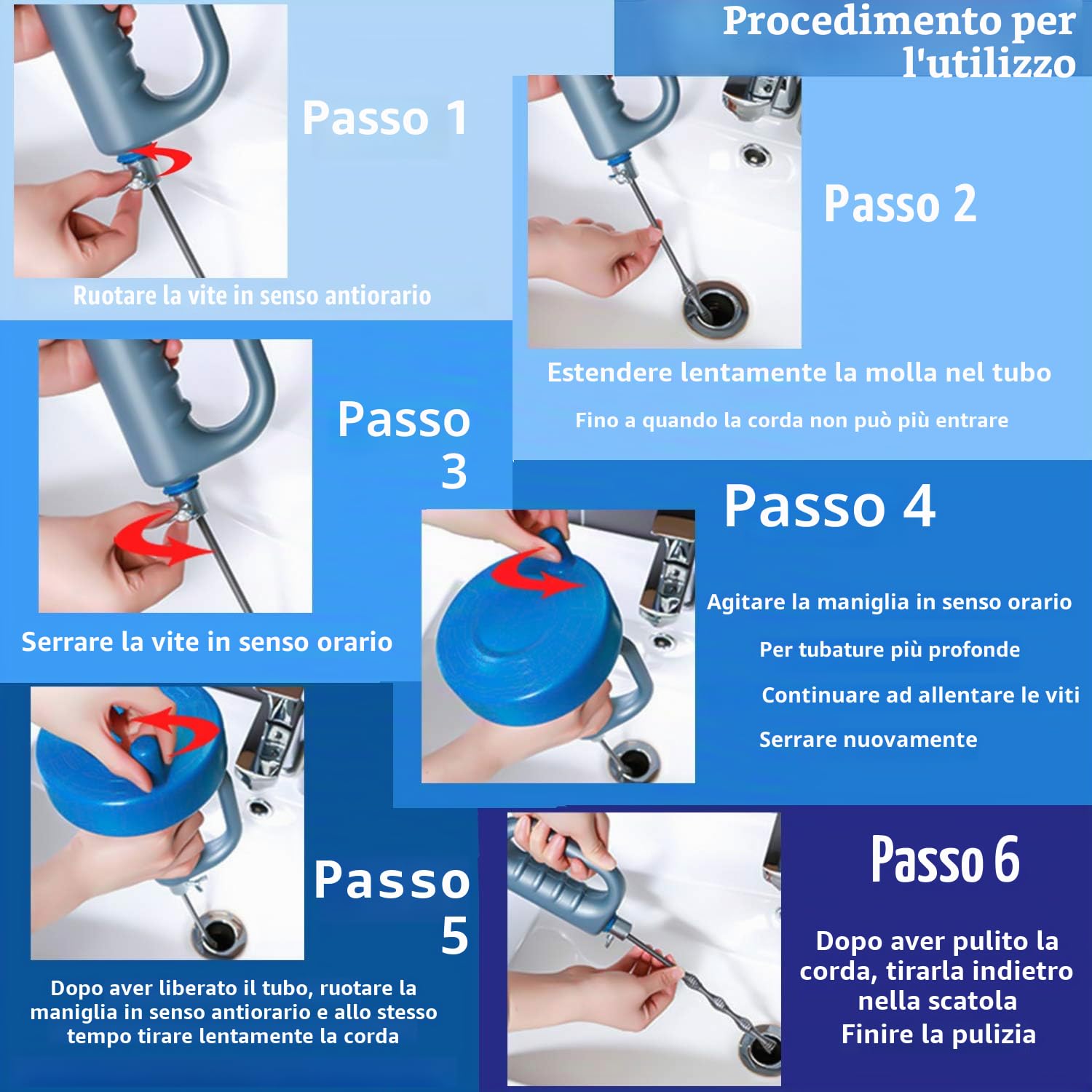 Procedimento per l'utilizzo

Passo 1

Ruotare la vite in senso antiorario

Passo 2

Estendere lentamente la molla nel tubo

Fino a quando la corda non può più entrare

Passo 3

Serrare la vite in senso orario

Passo 4

Agitare la maniglia in senso orario

Per tubature più profonde

Continuare ad allentare le viti

Serrare nuovamente

Passo 5

Dopo aver liberato il tubo, ruotare la maniglia in senso antiorario e allo stesso tempo tirare lentamente la corda

Passo 6

Dopo aver pulito la corda, tirarla indietro nella scatola
Finire la pulizia