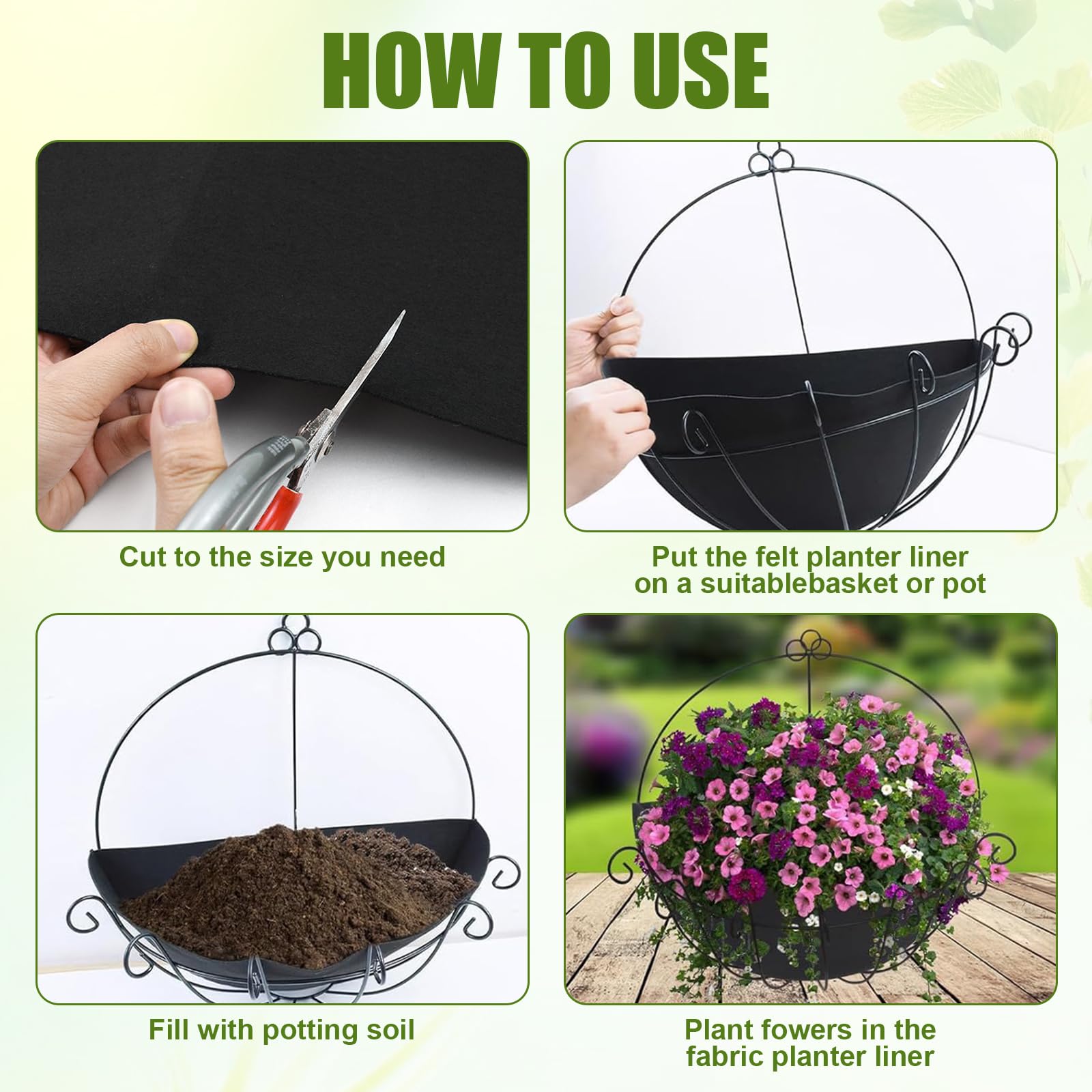 HOW TO USE

Cut to the size you need

Put the felt planter liner on a suitablebasket or pot

Fill with potting soil

Plant fowers in the fabric planter liner