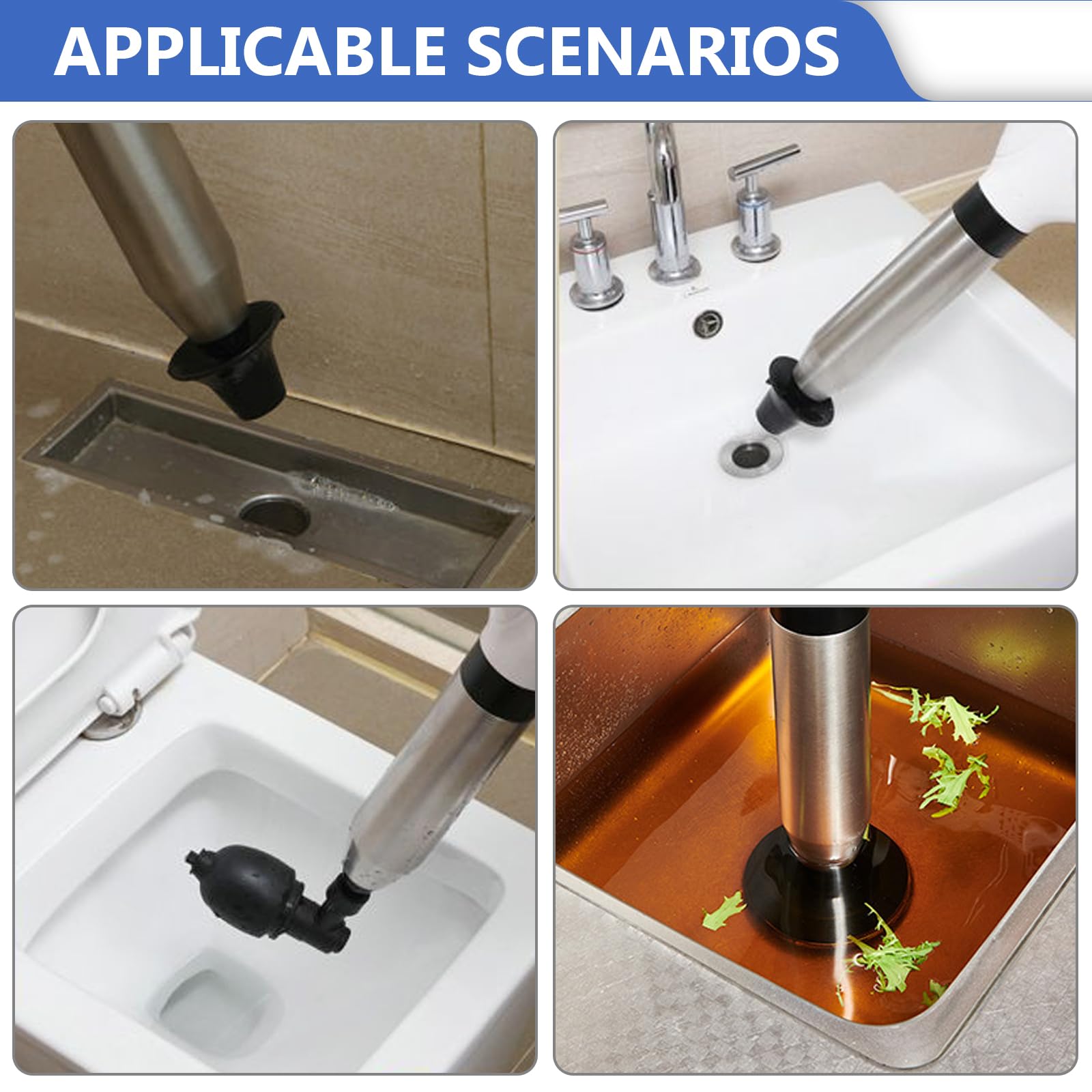 APPLICABLE SCENARIOS