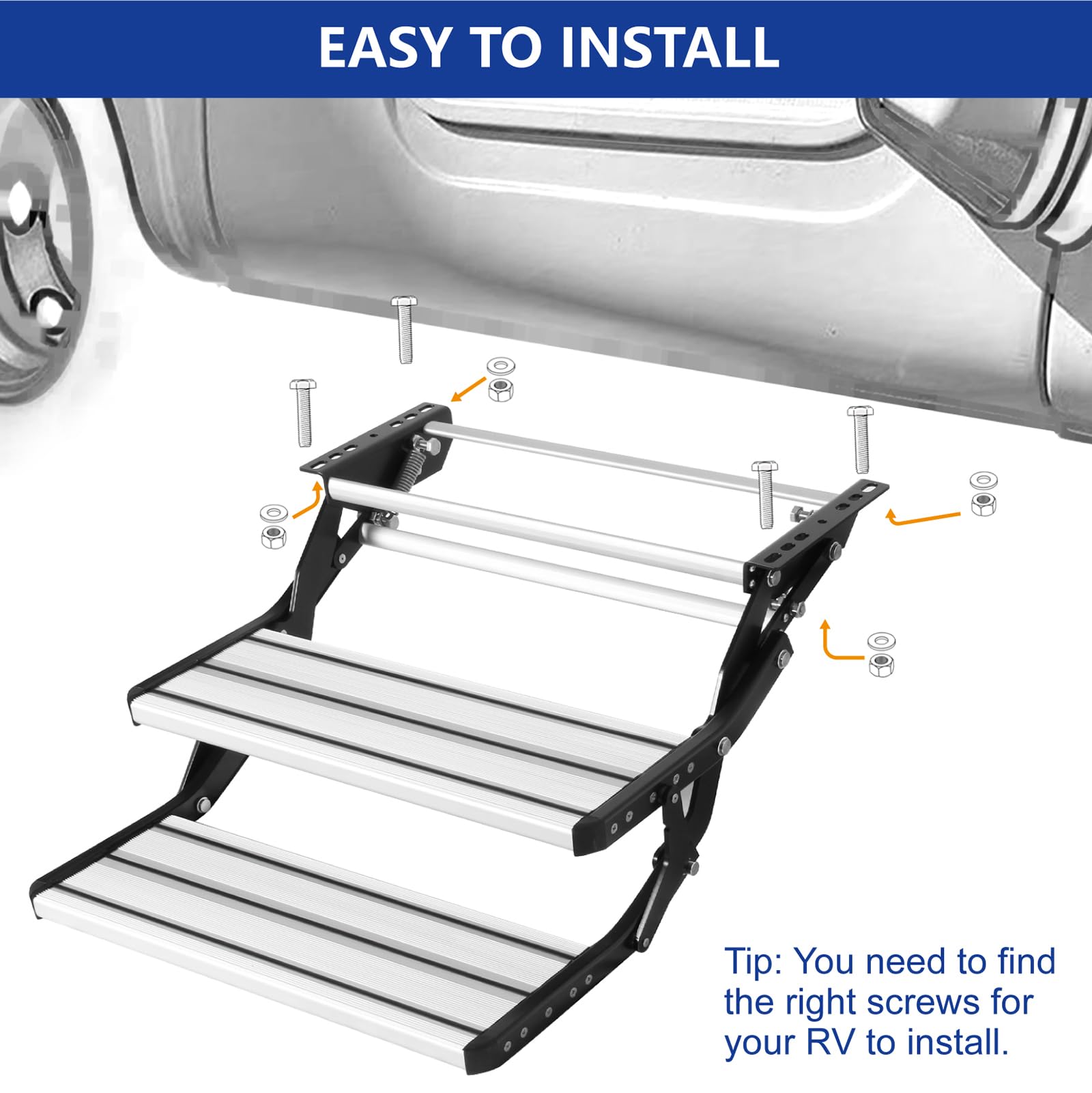 EASY TO INSTALL

Tip: You need to find the right screws for your RV to install.